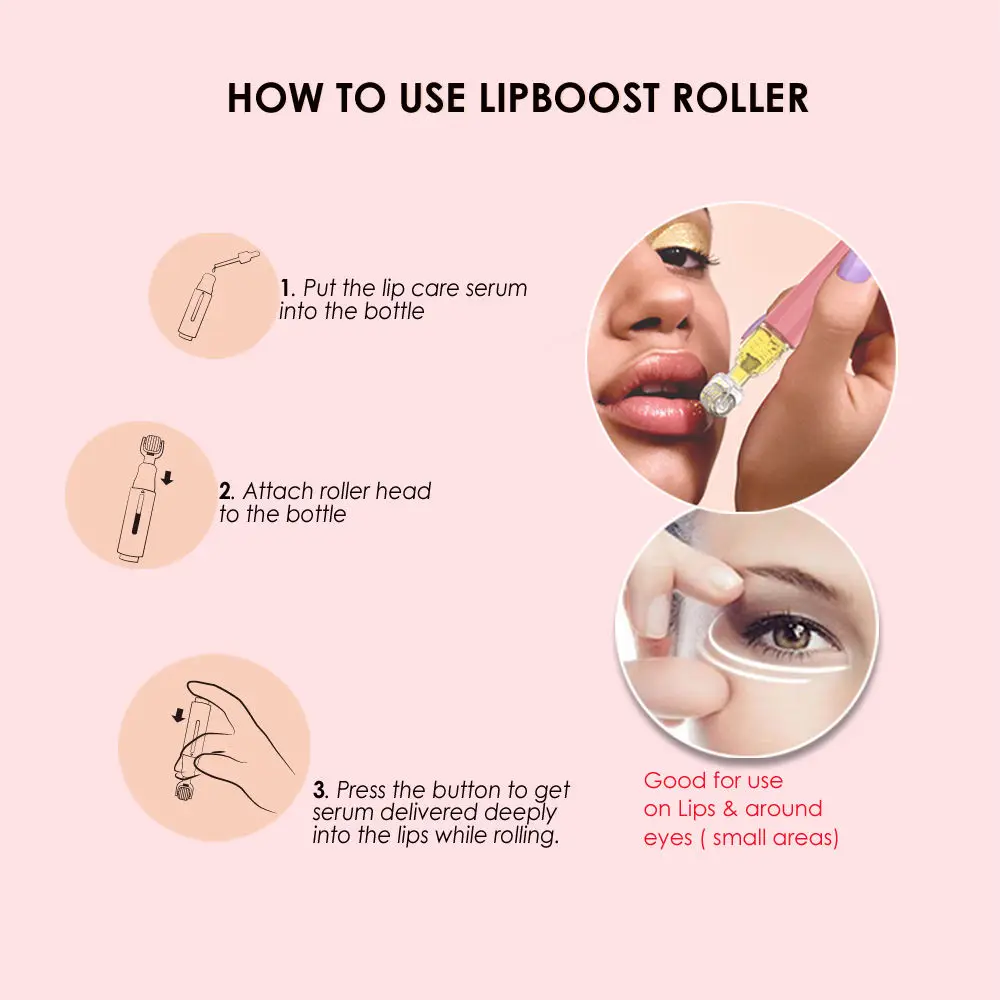 HOW TO USE LIPBOOST ROLLER

1. Put the lip care serum into the bottle

2. Attach roller head to the bottle

3. Press the button to get serum delivered deeply into the lips while rolling.

Good for use on Lips & around eyes ( small areas)