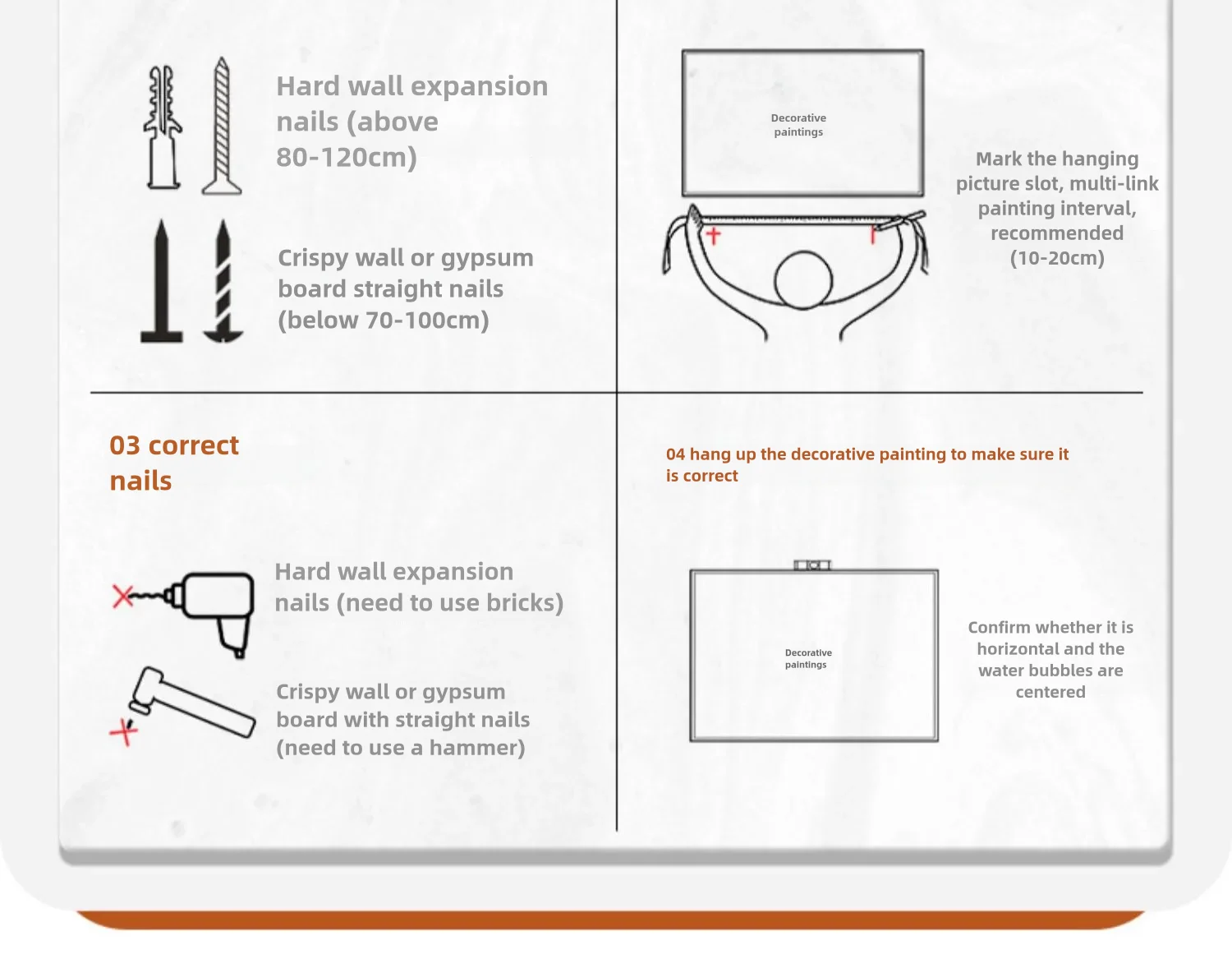 Hard wall expansion nails (above 80-120cm)

Crispy wall or gypsum board straight nails (below 70-100cm)

Decorative paintings

Mark the hanging picture slot, multi-link painting interval, recommended (10-20cm)

03 correct nails

Hard wall expansion nails (need to use bricks)

Crispy wall or gypsum board with straight nails (need to use a hammer)

04 hang up the decorative painting to make sure it is correct

Decorative paintings

Confirm whether it is horizontal and the water bubbles are centered