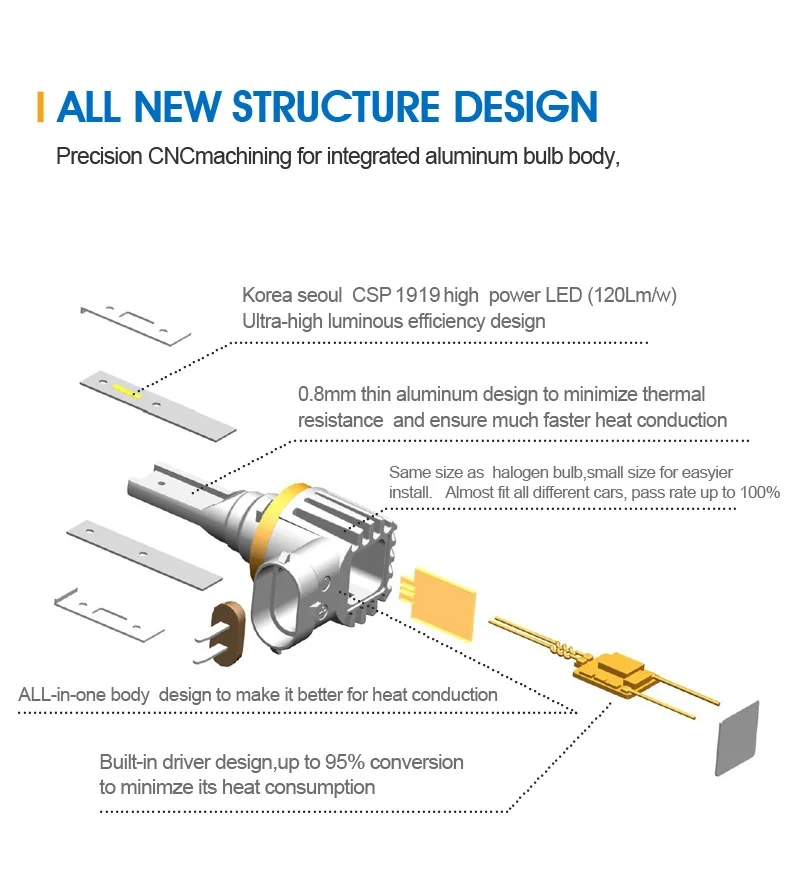 ALL NEW STRUCTURE DESIGN

Precision CNCmachining for integrated aluminum bulb body,

Korea seoul CSP 1919 high power LED (120Lm/w)
Ultra-high luminous efficiency design

0.8mm thin aluminum design to minimize thermal resistance and ensure much faster heat conduction

Same size as halogen bulb,small size for easyier install. Almost fit all different cars, pass rate up to 100%

ALL-in-one body design to make it better for heat conduction

Built-in driver design,up to 95% conversion to minimze its heat consumption