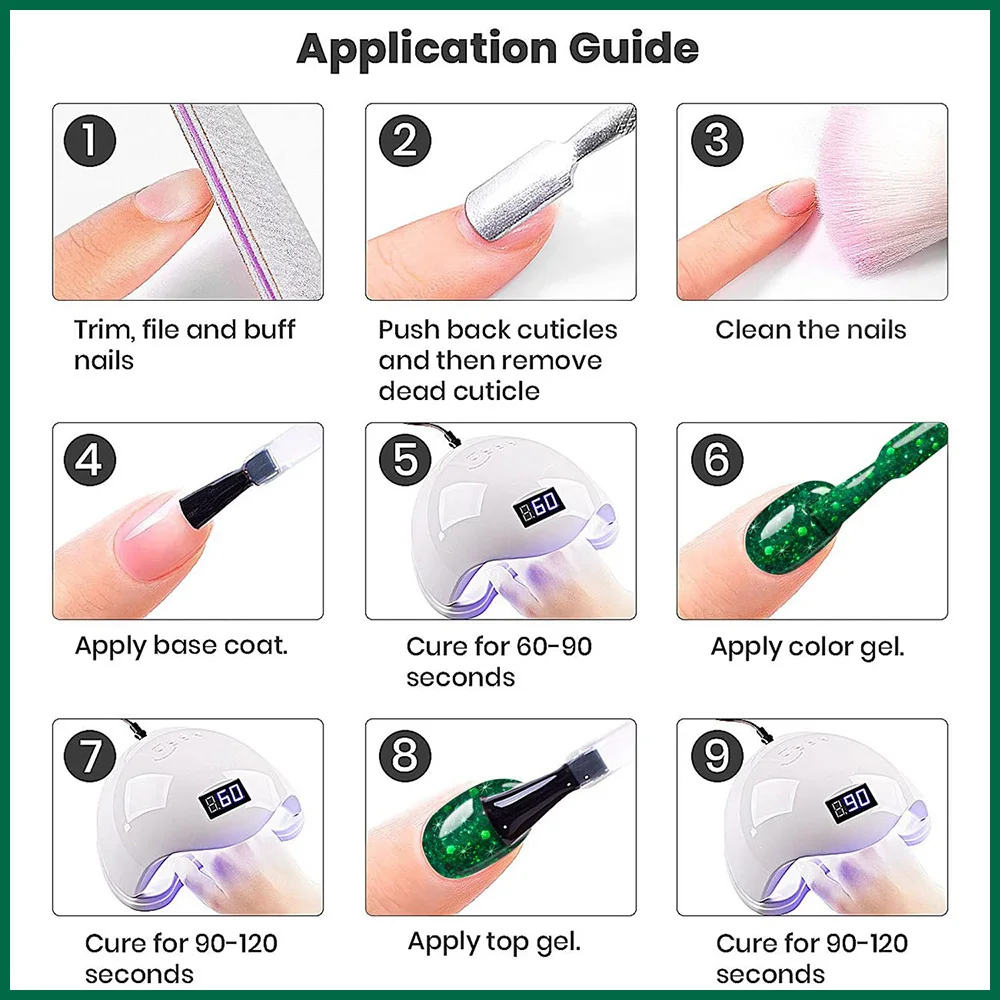 Application Guide

1

Trim, file and buff nails

2

Push back cuticles and then remove dead cuticle

3

Clean the nails

4

Apply base coat.

5

60

Cure for 60-90 seconds

6

Apply color gel.

7

60

Cure for 90-120 seconds

8

Apply top gel.

9

90

Cure for 90-120 seconds