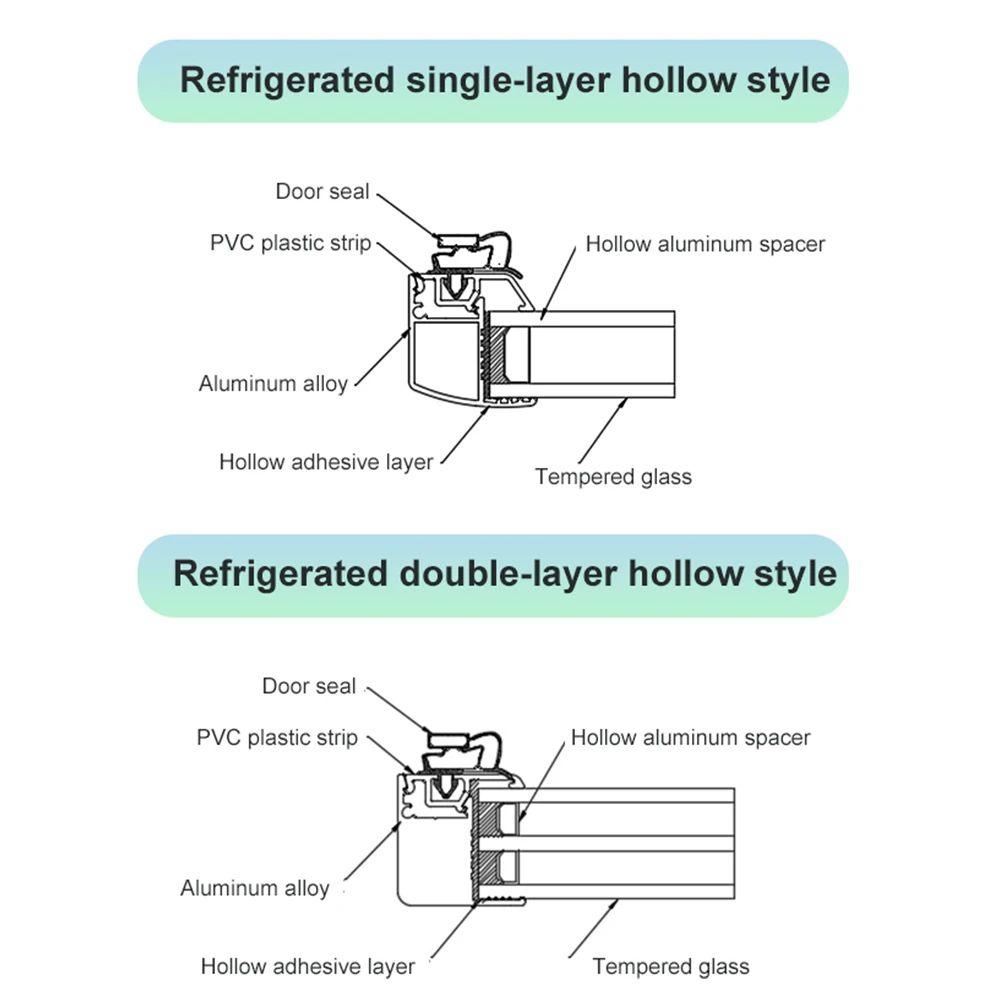 Refrigerated single-layer hollow style

Door seal
PVC plastic strip
Hollow aluminum spacer
Aluminum alloy
Hollow adhesive layer
Tempered glass

Refrigerated double-layer hollow style

Door seal
PVC plastic strip
Hollow aluminum spacer
Aluminum alloy
Hollow adhesive layer
Tempered glass