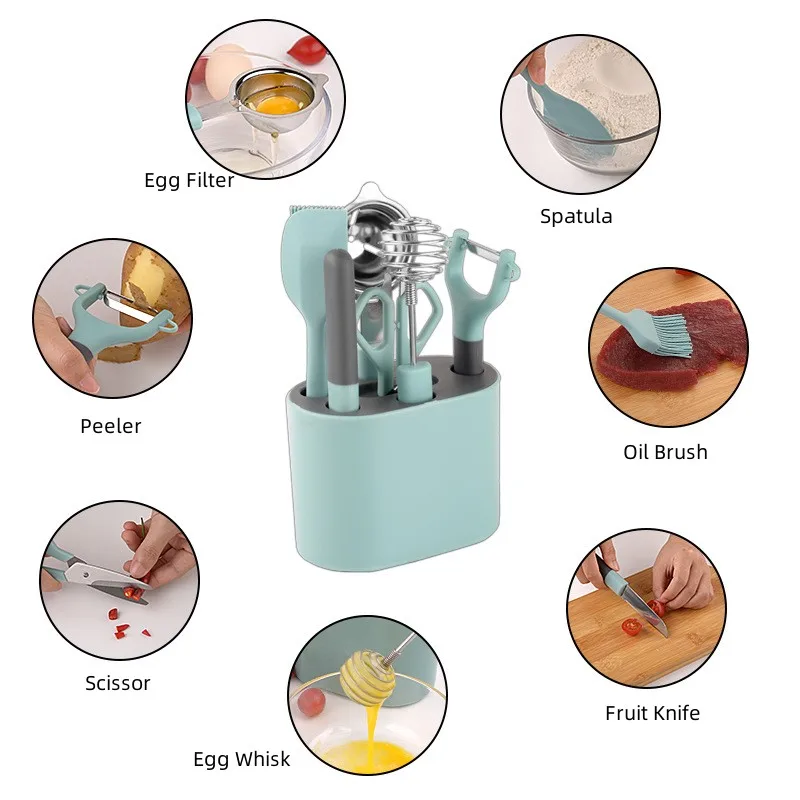 Egg Filter

Spatula

Peeler

Oil Brush

Scissor

Fruit Knife

Egg Whisk