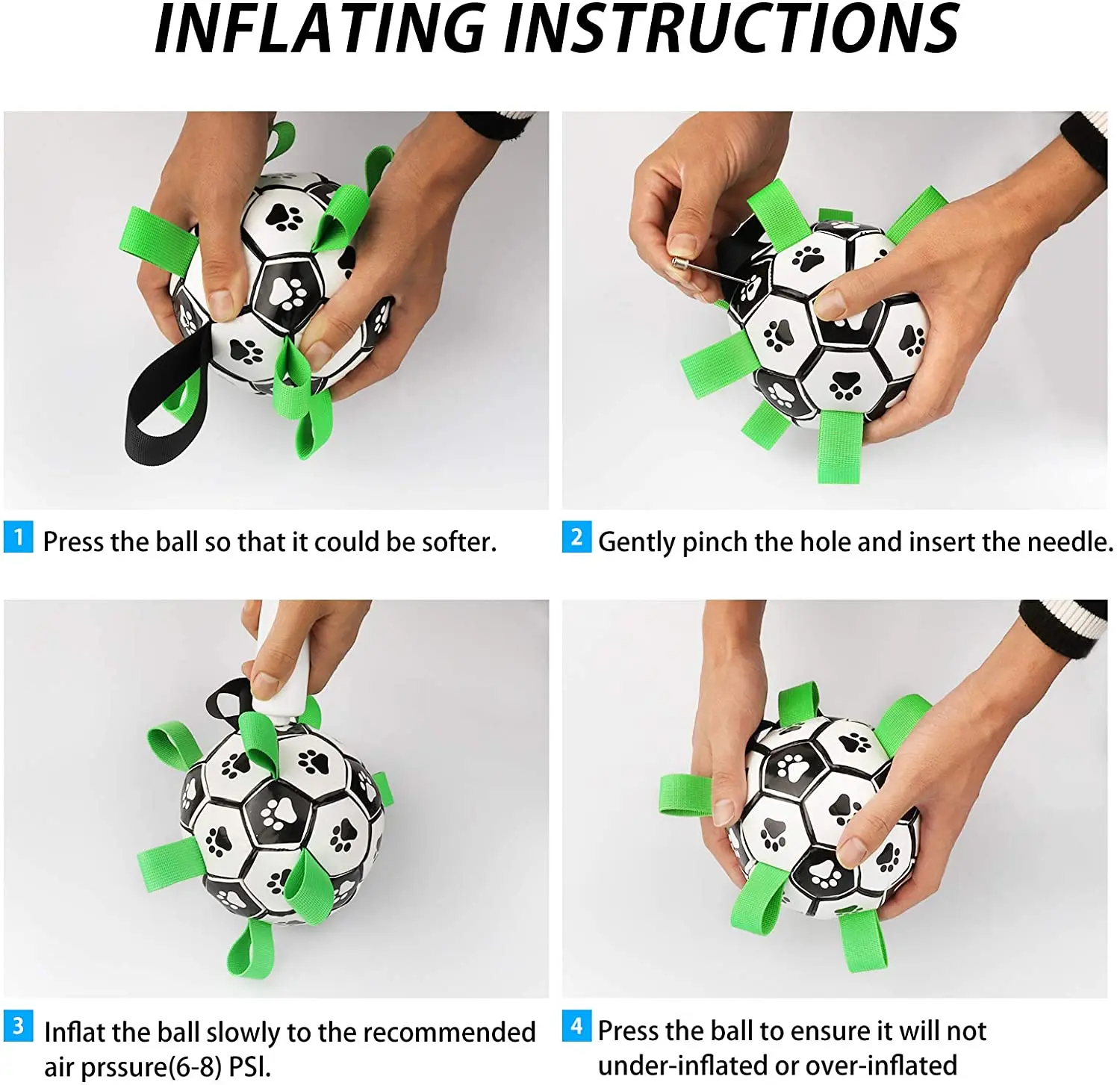 INFLATING INSTRUCTIONS

1 Press the ball so that it could be softer.

2 Gently pinch the hole and insert the needle.

3 Inflat the ball slowly to the recommended air prssure(6-8) PSI.

4 Press the ball to ensure it will not under-inflated or over-inflated