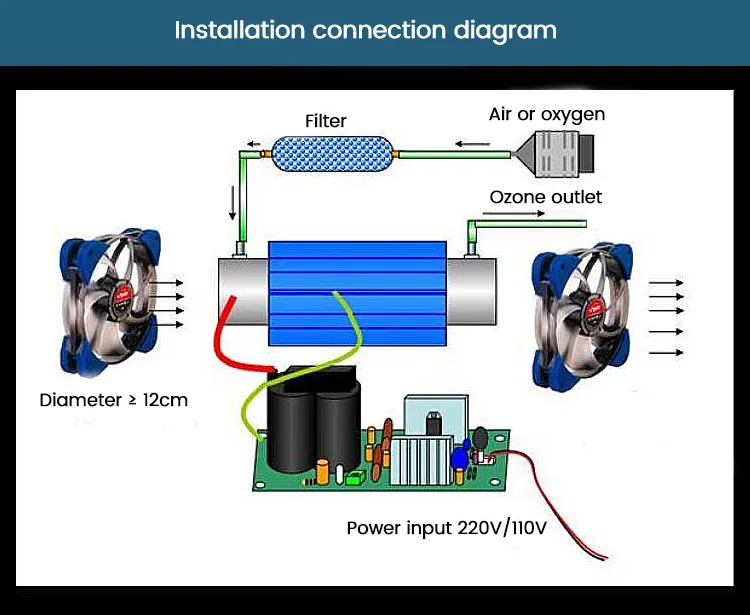 Installation connection diagram

Filter

Air or oxygen

Ozone outlet

Diameter ≥ 12cm

Power input 220V/110V