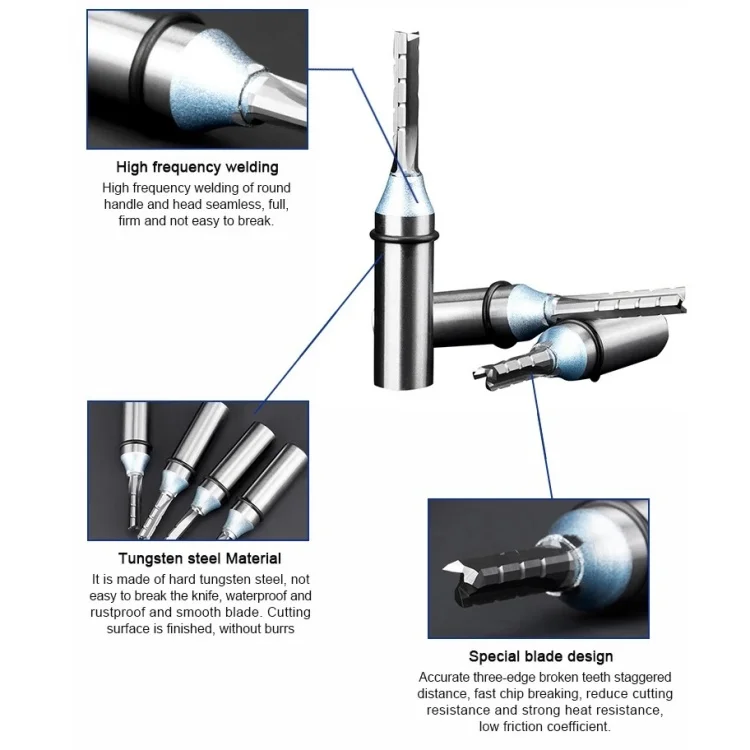 High frequency welding
High frequency welding of round handle and head seamless, full, firm and not easy to break.

Tungsten steel Material
It is made of hard tungsten steel, not easy to break the knife, waterproof and rustproof and smooth blade. Cutting surface is finished, without burrs

Special blade design
Accurate three-edge broken teeth staggered distance, fast chip breaking, reduce cutting resistance and strong heat resistance, low friction coefficient.