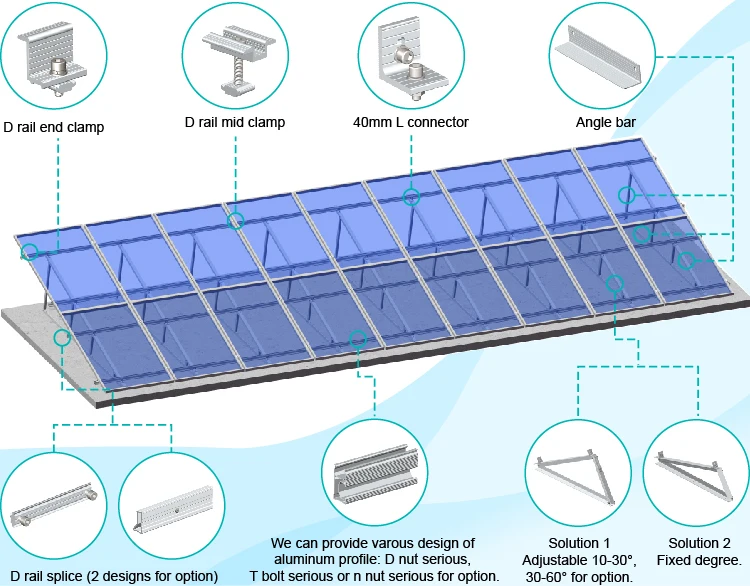 D rail end clamp

D rail mid clamp

40mm L connector

Angle bar

D rail splice (2 designs for option)

We can provide varous design of aluminum profile: D nut serious, T bolt serious or n nut serious for option.

Solution 1
Adjustable 10-30°, 30-60° for option.

Solution 2
Fixed degree.