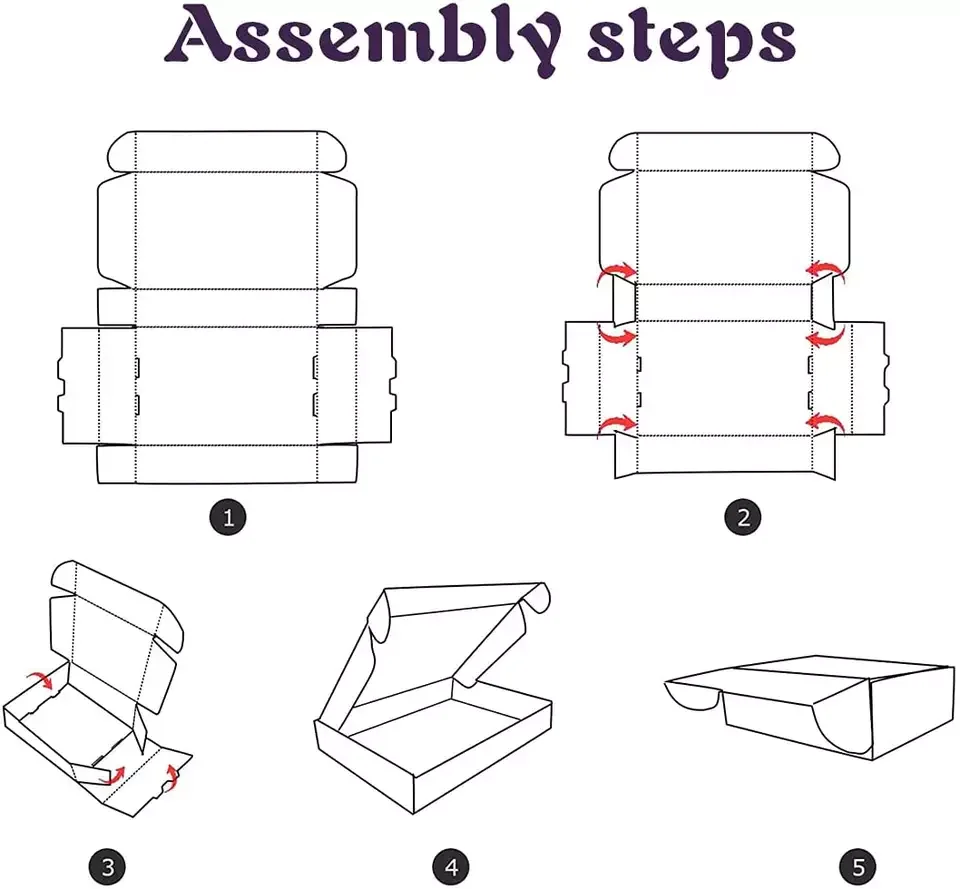 Assembly steps

1

2

3

4

5