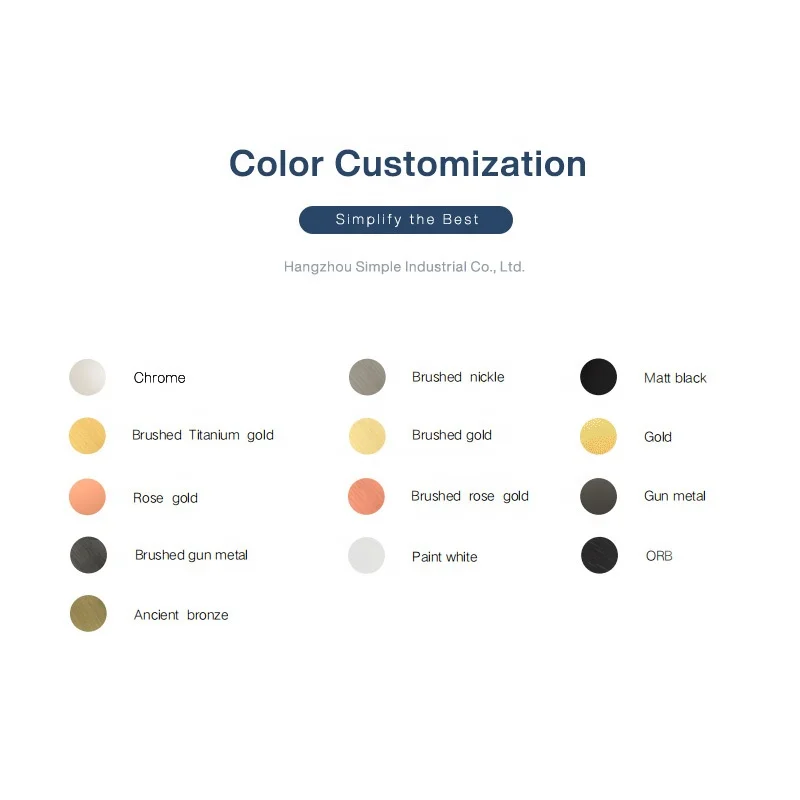 Color Customization

Simplify the Best

Hangzhou Simple Industrial Co., Ltd.

Chrome

Brushed Titanium gold

Rose gold

Brushed gun metal

Ancient bronze

Brushed nickle

Brushed gold

Brushed rose gold

Paint white

Matt black

Gold

Gun metal

ORB