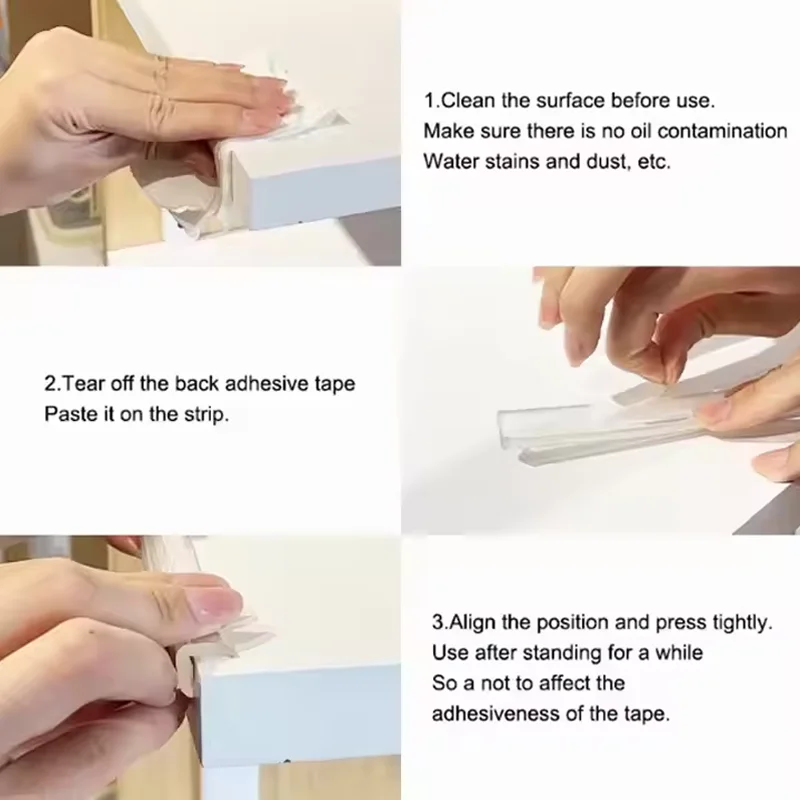 1.Clean the surface before use.
Make sure there is no oil contamination
Water stains and dust, etc.

2.Tear off the back adhesive tape
Paste it on the strip.

3.Align the position and press tightly.
Use after standing for a while
So a not to affect the
adhesiveness of the tape.