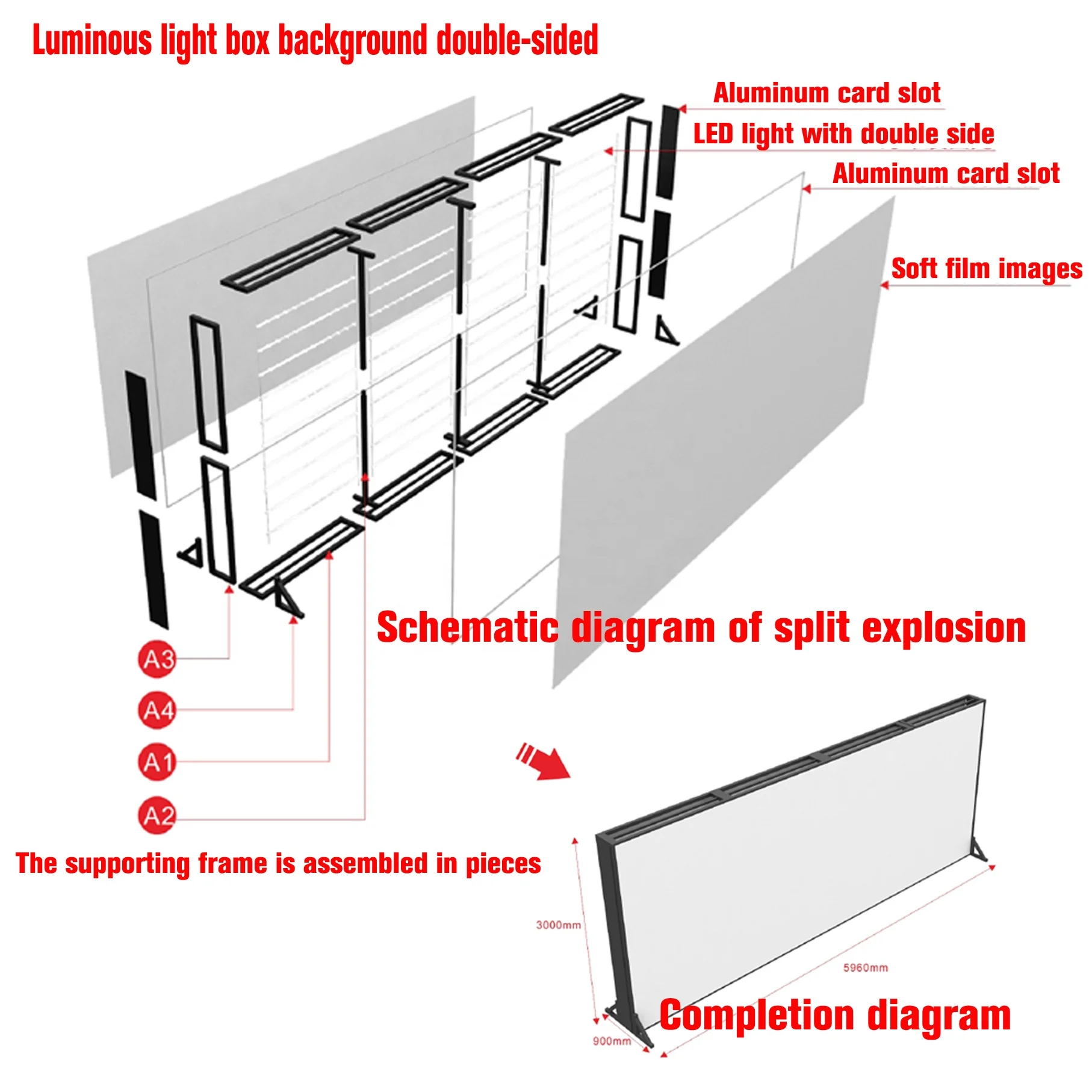 Luminous light box background double-sided

Aluminum card slot

LED light with double side

Aluminum card slot

Soft film images

Schematic diagram of split explosion

A3

A4

A1

A2

The supporting frame is assembled in pieces

3000mm

5960mm

900mm

Completion diagram