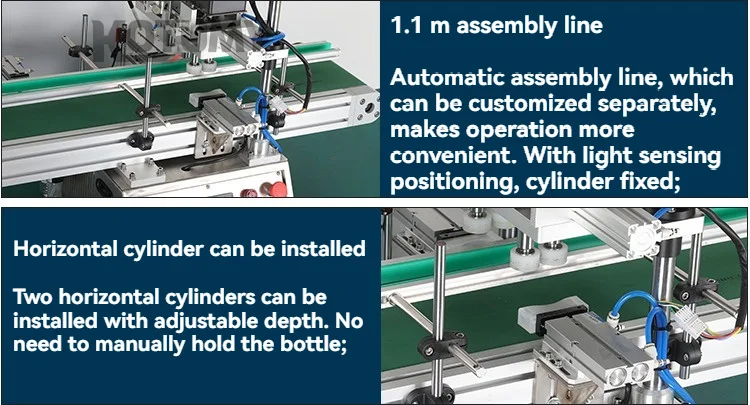 1.1 m assembly line

Automatic assembly line, which can be customized separately, makes operation more convenient. With light sensing positioning, cylinder fixed;

Horizontal cylinder can be installed

Two horizontal cylinders can be installed with adjustable depth. No need to manually hold the bottle;