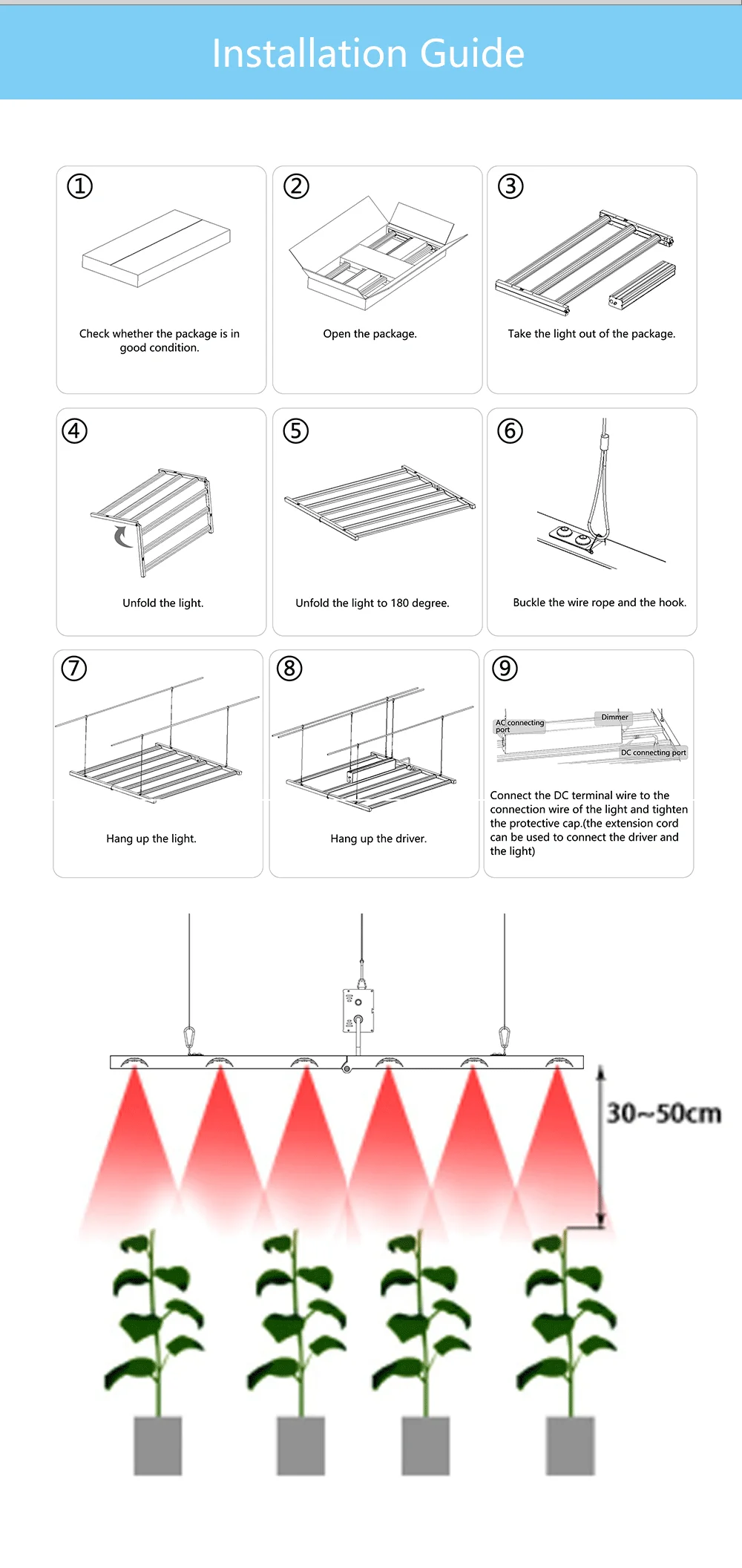 Installation Guide

①
Check whether the package is in good condition.

②
Open the package.

③
Take the light out of the package.

④
Unfold the light.

⑤
Unfold the light to 180 degree.

⑥
Buckle the wire rope and the hook.

⑦
Hang up the light.

⑧
Hang up the driver.

⑨
AC connecting port
Dimmer
DC connecting port
Connect the DC terminal wire to the connection wire of the light and tighten the protective cap.(the extension cord can be used to connect the driver and the light)

30~50cm