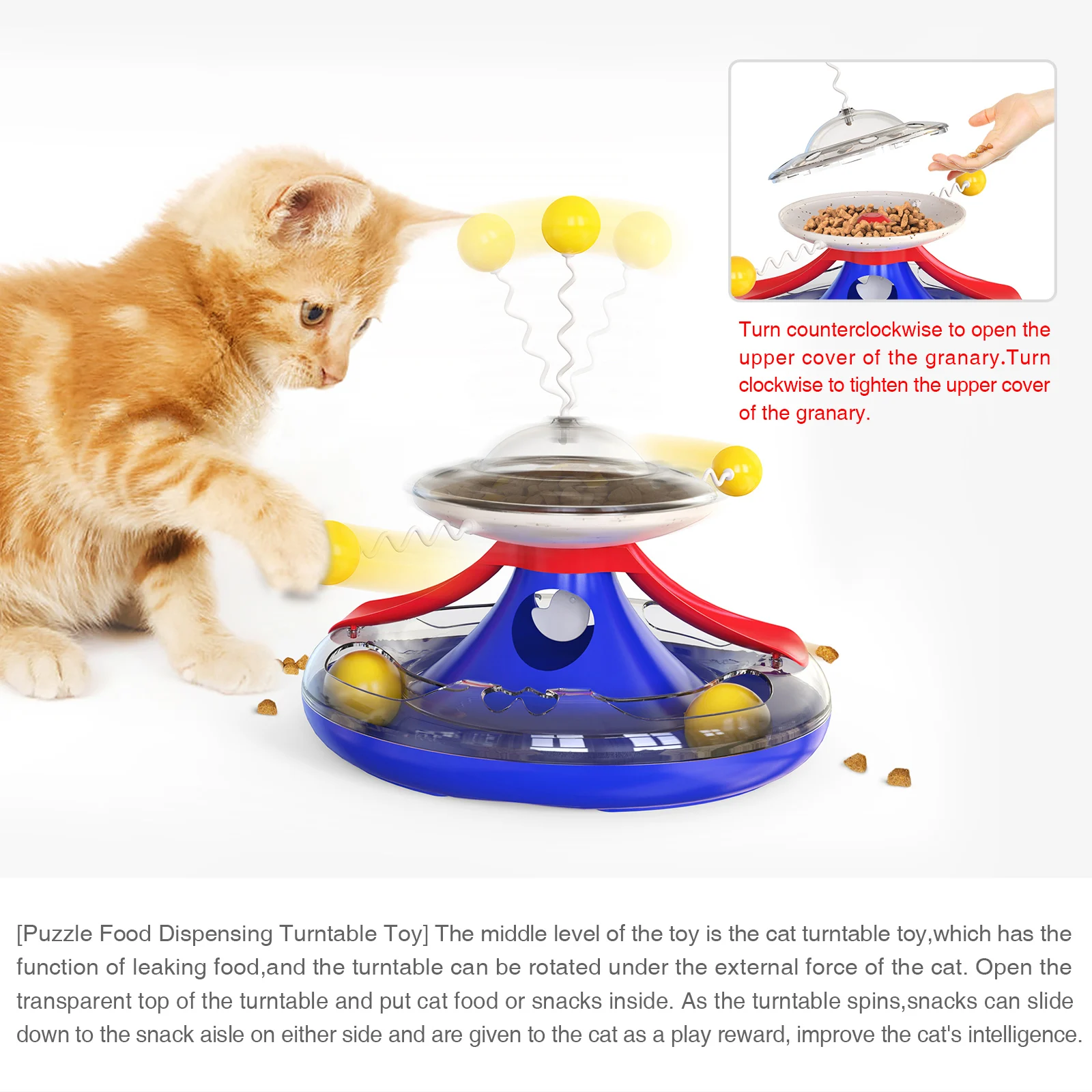 Turn counterclockwise to open the upper cover of the granary.Turn clockwise to tighten the upper cover of the granary.

[Puzzle Food Dispensing Turntable Toy] The middle level of the toy is the cat turntable toy,which has the function of leaking food,and the turntable can be rotated under the external force of the cat. Open the transparent top of the turntable and put cat food or snacks inside. As the turntable spins,snacks can slide down to the snack aisle on either side and are given to the cat as a play reward, improve the cat's intelligence.