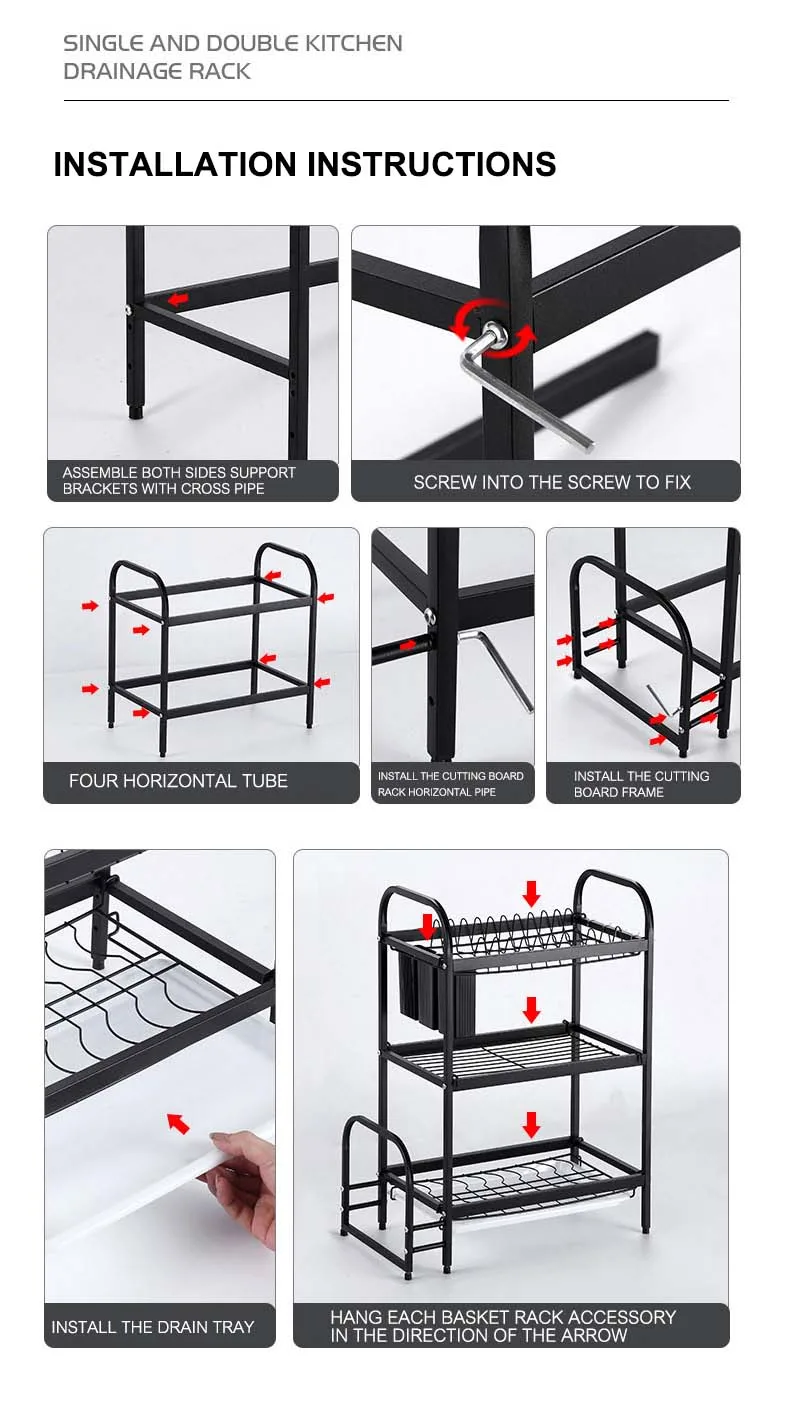 SINGLE AND DOUBLE KITCHEN DRAINAGE RACK

INSTALLATION INSTRUCTIONS

ASSEMBLE BOTH SIDES SUPPORT BRACKETS WITH CROSS PIPE

SCREW INTO THE SCREW TO FIX

FOUR HORIZONTAL TUBE

INSTALL THE CUTTING BOARD RACK HORIZONTAL PIPE

INSTALL THE CUTTING BOARD FRAME

INSTALL THE DRAIN TRAY

HANG EACH BASKET RACK ACCESSORY IN THE DIRECTION OF THE ARROW