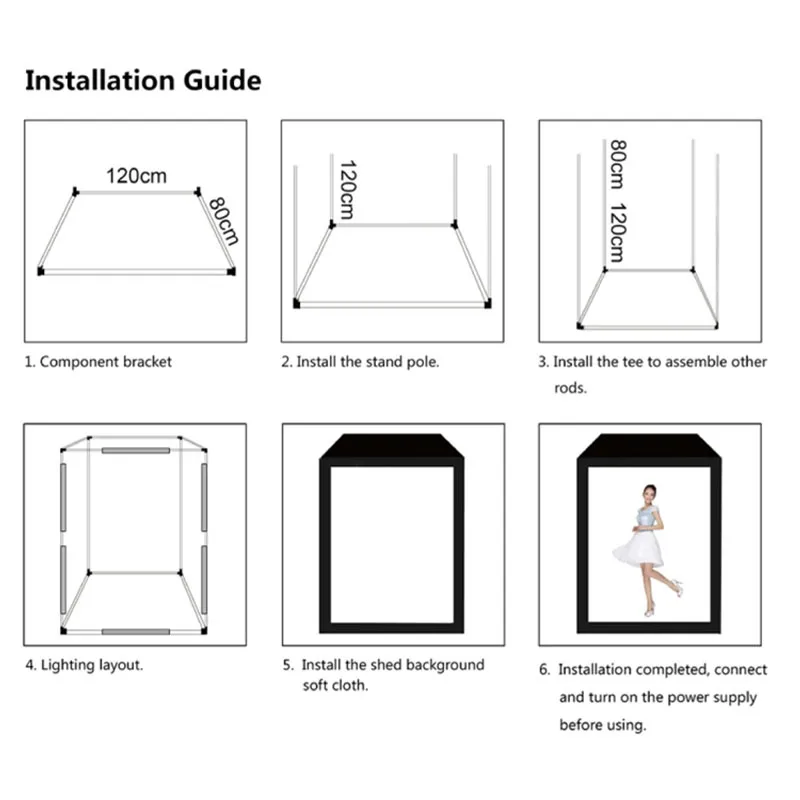 Installation Guide

120cm
80cm

1. Component bracket

120cm

2. Install the stand pole.

80cm
120cm

3. Install the tee to assemble other rods.

4. Lighting layout.

5. Install the shed background soft cloth.

6. Installation completed, connect and turn on the power supply before using.