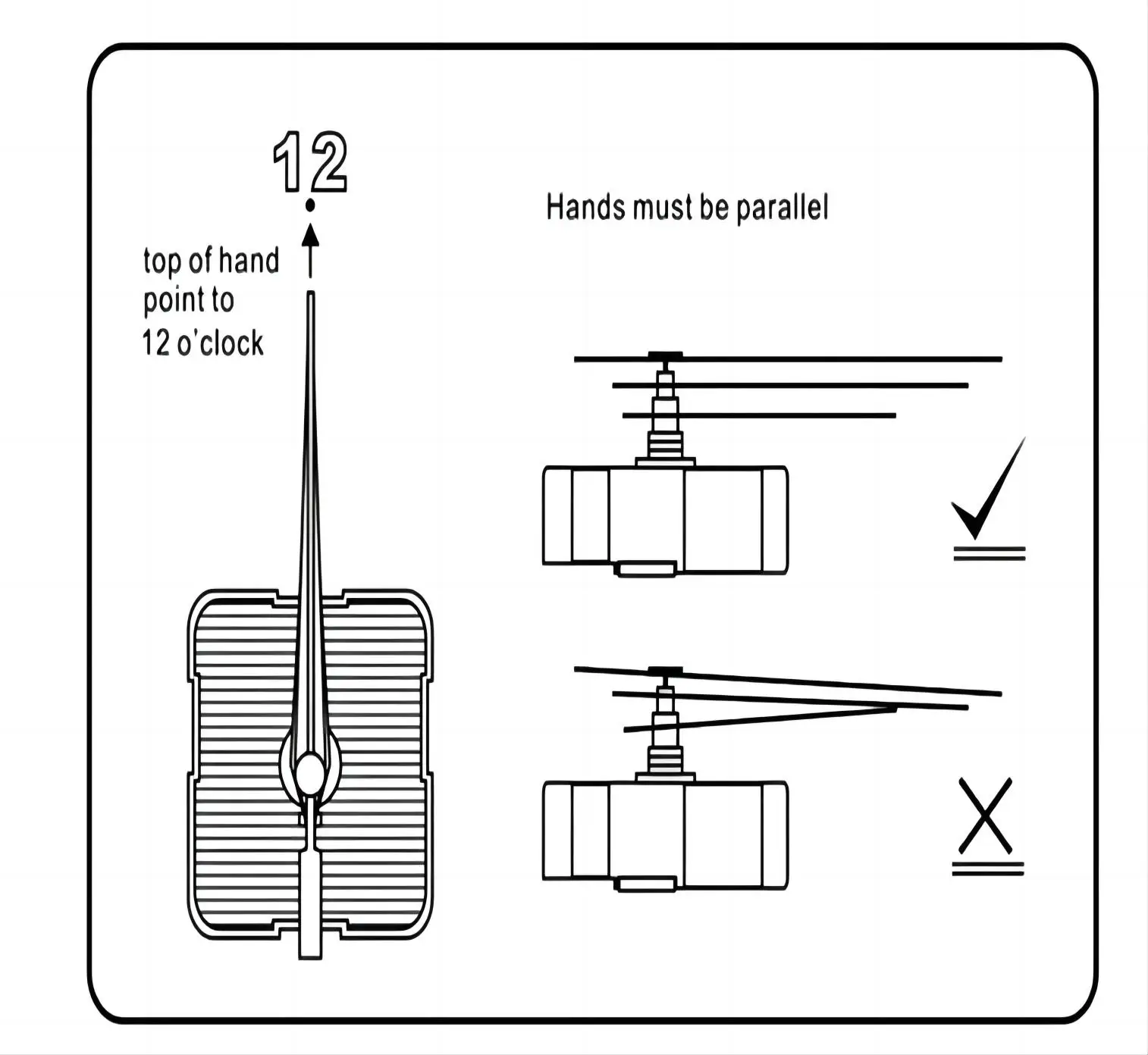 12

top of hand point to 12 o'clock

Hands must be parallel