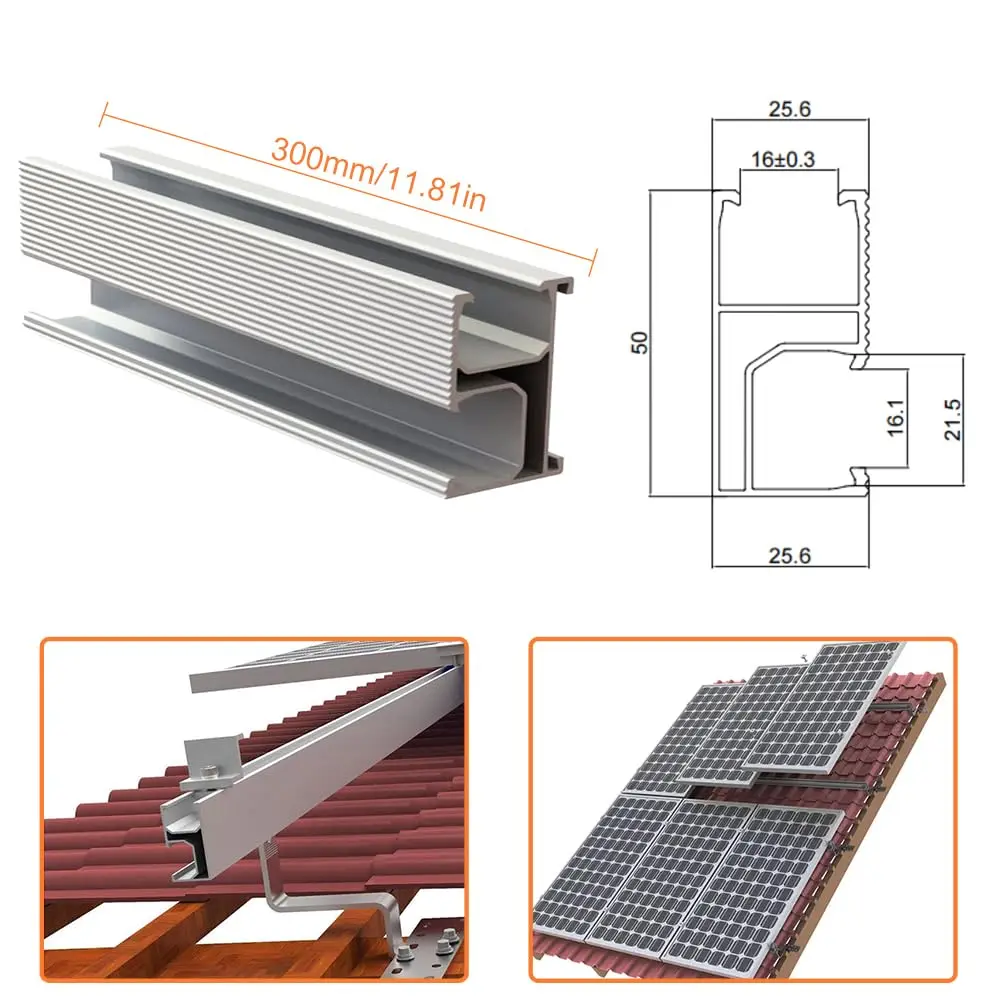 300mm/11.81in

25.6

16±0.3

50

16.1

21.5

25.6