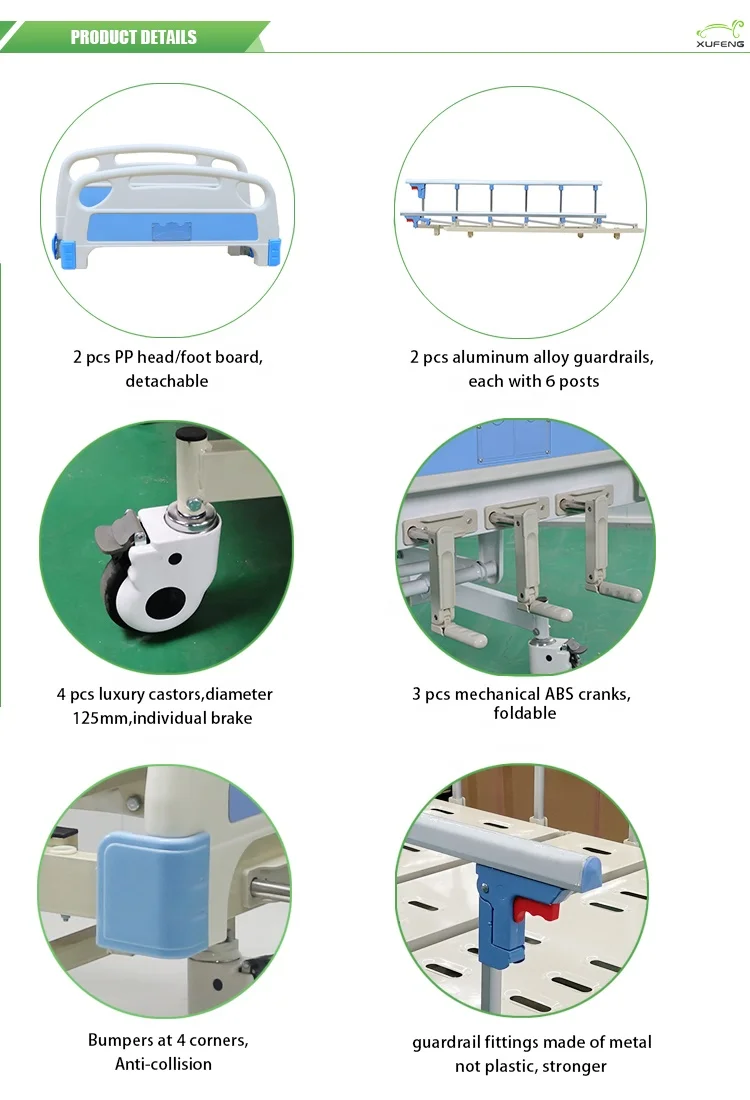 PRODUCT DETAILS

XUFENG

2 pcs PP head/foot board, detachable

2 pcs aluminum alloy guardrails, each with 6 posts

4 pcs luxury castors,diameter 125mm,individual brake

3 pcs mechanical ABS cranks, foldable

Bumpers at 4 corners, Anti-collision

guardrail fittings made of metal not plastic, stronger