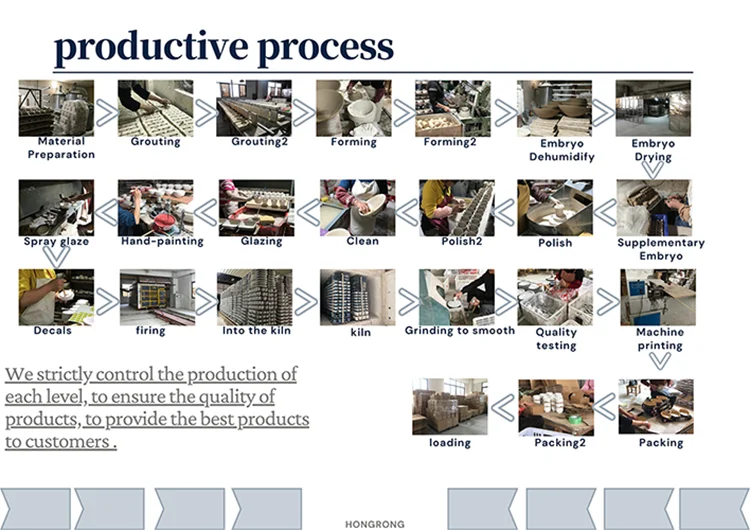 productive process

Material Preparation

Grouting

Grouting2

Forming

Forming2

Embryo Dehumidify

Embryo Drying

Supplementary Embryo

Polish

Polish2

Clean

Glazing

Hand-painting

Spray glaze

Decals

firing

Into the kiln

kiln

Grinding to smooth

Quality testing

Machine printing

Packing

Packing2

loading

We strictly control the production of each level, to ensure the quality of products, to provide the best products to customers .

HONGRONG