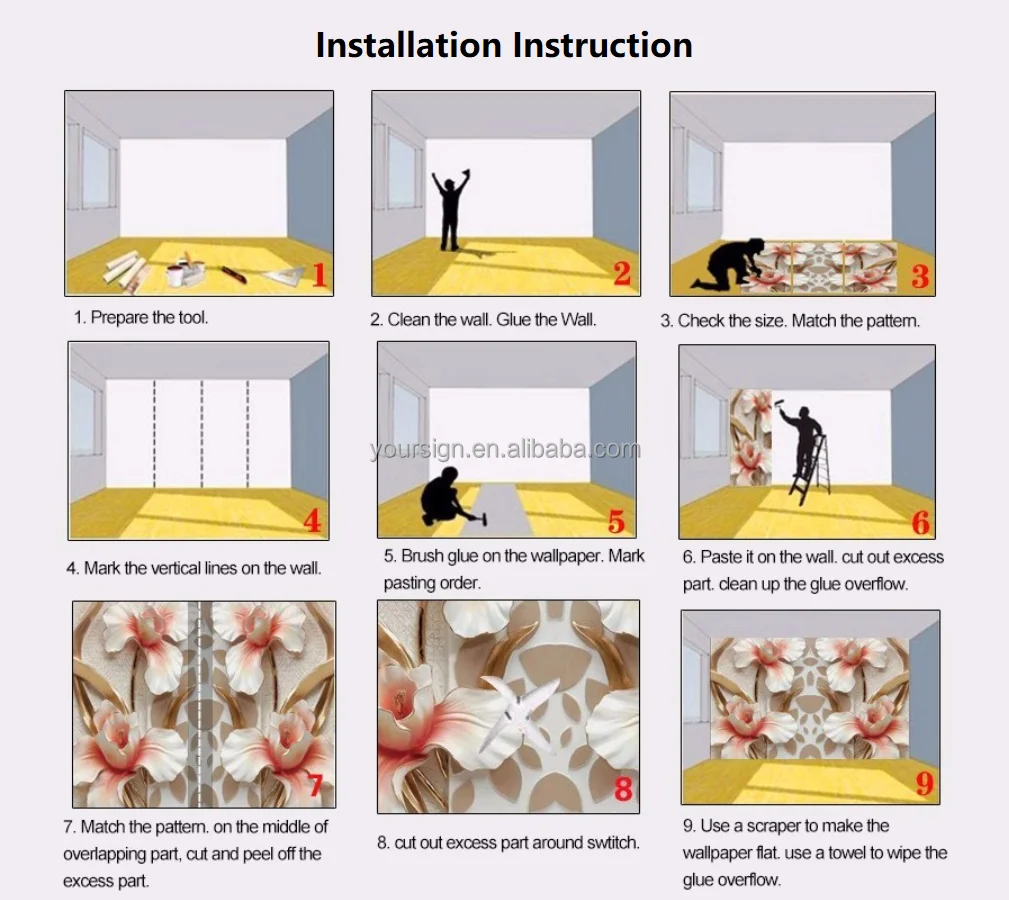 Installation Instruction

1

1. Prepare the tool.

2

2. Clean the wall. Glue the Wall.

3

3. Check the size. Match the pattern.

4

4. Mark the vertical lines on the wall.

yoursign.en.alibaba.com

5

5. Brush glue on the wallpaper. Mark pasting order.

6

6. Paste it on the wall. cut out excess part. clean up the glue overflow.

7

7. Match the pattern. on the middle of overlapping part, cut and peel off the excess part.

8

8. cut out excess part around swtitch.

9

9. Use a scraper to make the wallpaper flat. use a towel to wipe the glue overflow.