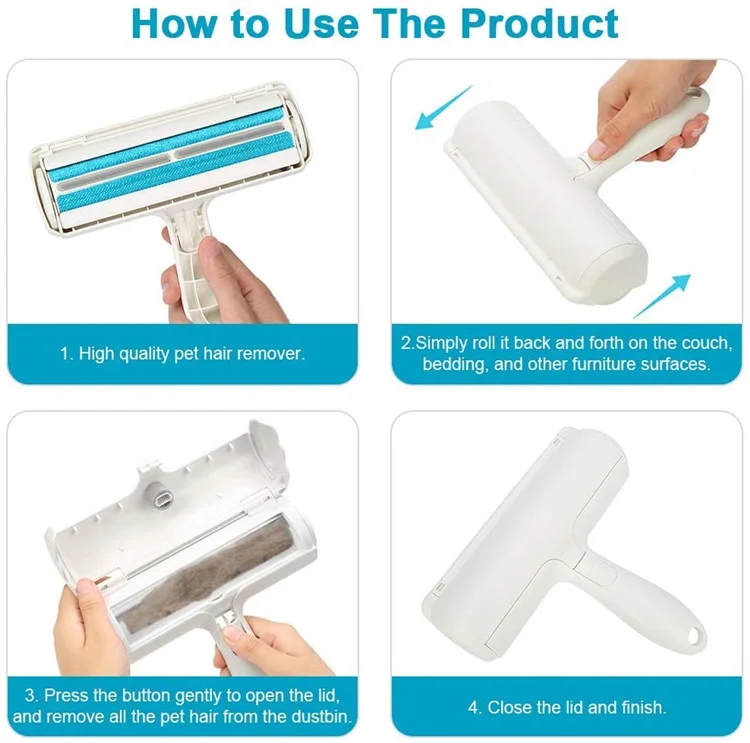 How to Use The Product

1. High quality pet hair remover.

2.Simply roll it back and forth on the couch, bedding, and other furniture surfaces.

3. Press the button gently to open the lid, and remove all the pet hair from the dustbin.

4. Close the lid and finish.