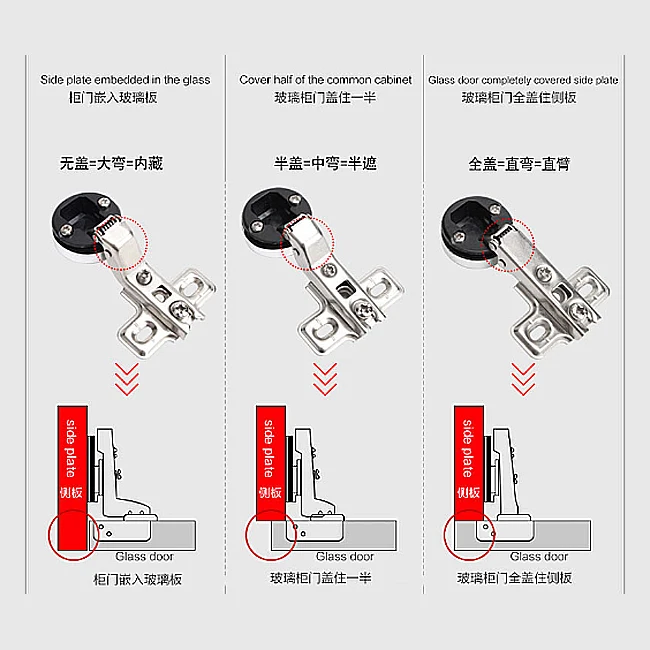 Side plate embedded in the glass
柜门嵌入玻璃板

无盖=大弯=内藏

side plate
侧板

Glass door

柜门嵌入玻璃板

Cover half of the common cabinet
玻璃柜门盖住一半

半盖=中弯=半遮

side plate
侧板

Glass door

玻璃柜门盖住一半

Glass door completely covered side plate
玻璃柜门全盖住侧板

全盖=直弯=直臂

side plate
侧板

Glass door

玻璃柜门全盖住侧板