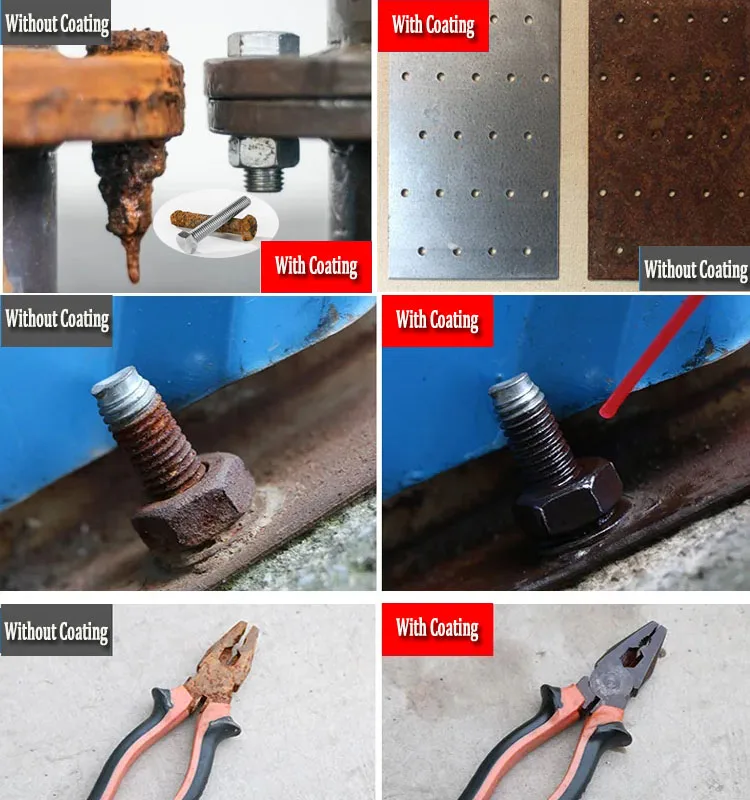 Without Coating

With Coating

With Coating

Without Coating

Without Coating

With Coating

Without Coating

With Coating