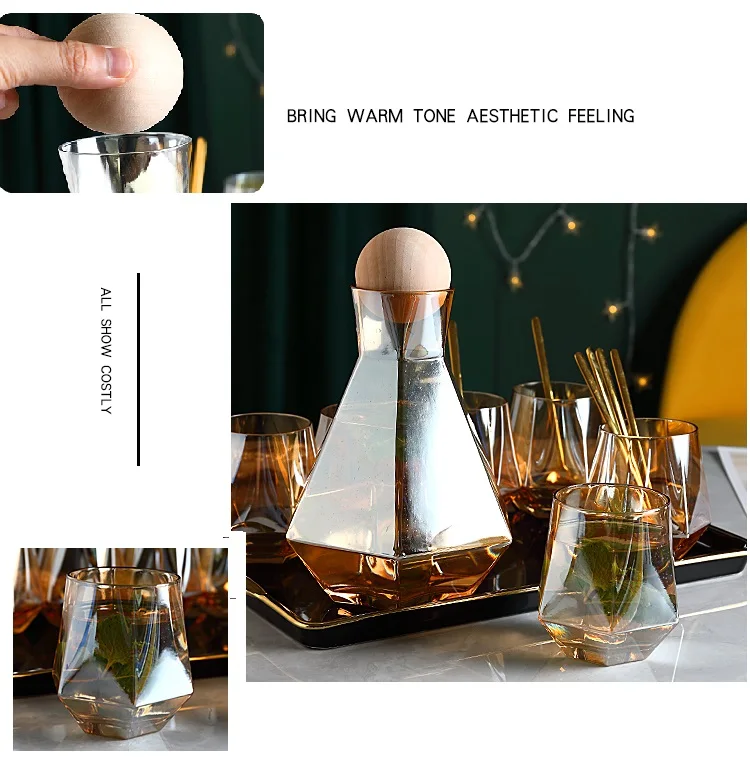 BRING WARM TONE AESTHETIC FEELING

ALL SHOW COSTLY