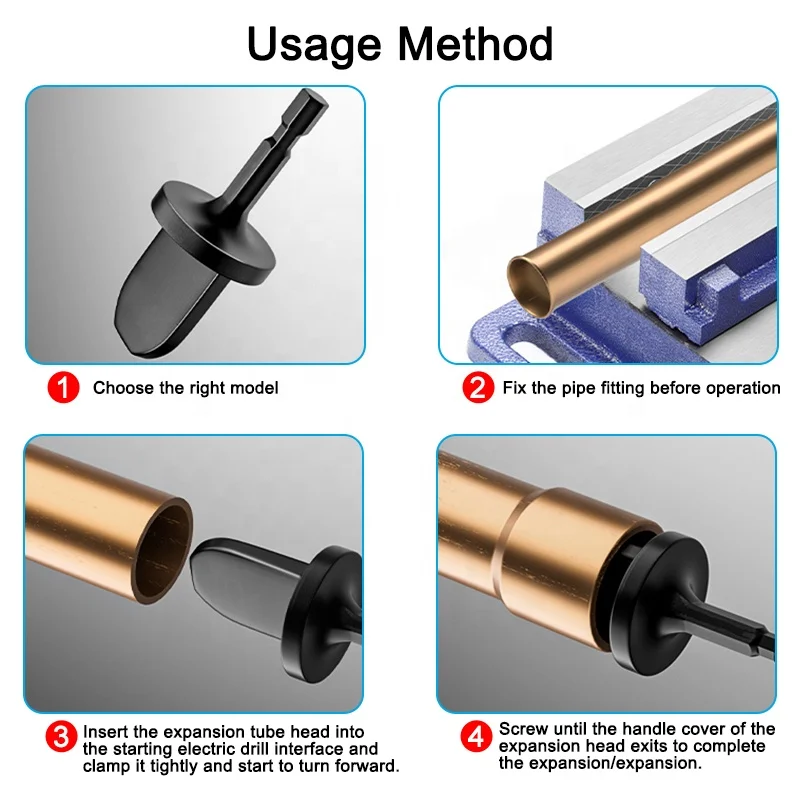 Usage Method

1 Choose the right model

2 Fix the pipe fitting before operation

3 Insert the expansion tube head into the starting electric drill interface and clamp it tightly and start to turn forward.

4 Screw until the handle cover of the expansion head exits to complete the expansion/expansion.