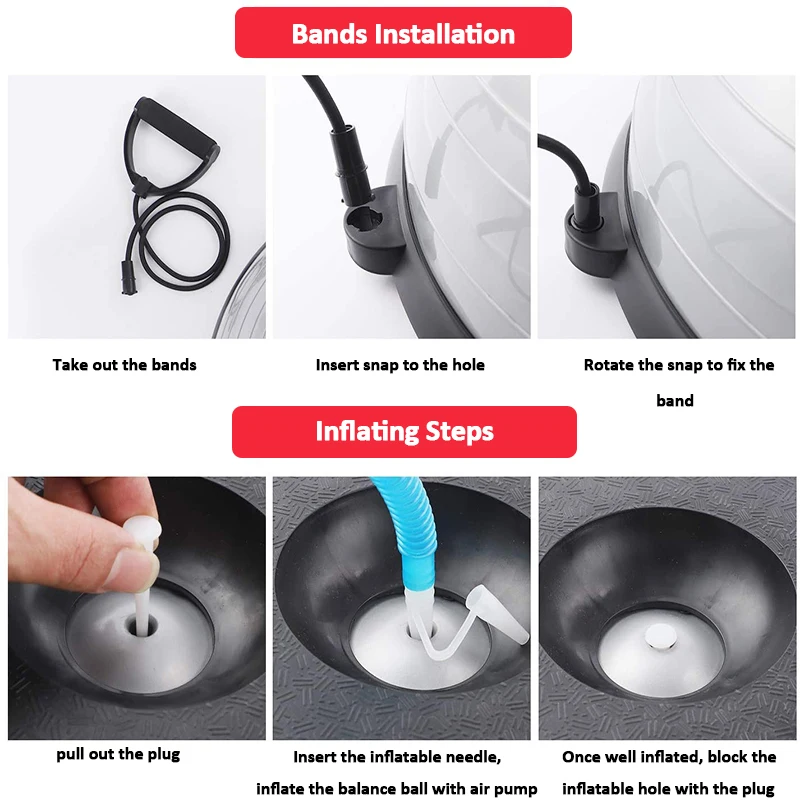 Bands Installation

Take out the bands

Insert snap to the hole

Rotate the snap to fix the band

Inflating Steps

pull out the plug

Insert the inflatable needle, inflate the balance ball with air pump

Once well inflated, block the inflatable hole with the plug