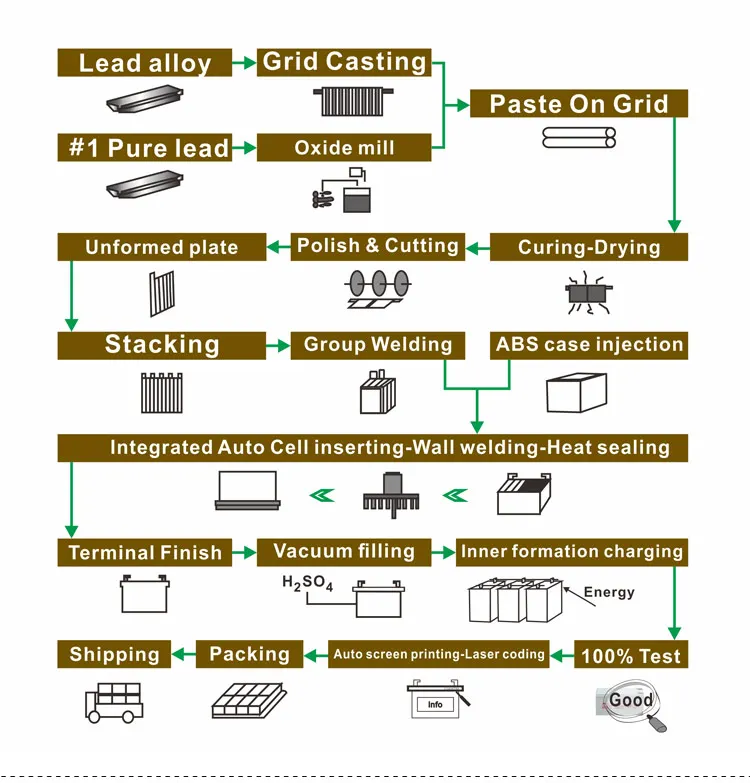 Lead alloy
Grid Casting
Paste On Grid
#1 Pure lead
Oxide mill
Unformed plate
Polish & Cutting
Curing-Drying
Stacking
Group Welding
ABS case injection
Integrated Auto Cell inserting-Wall welding-Heat sealing
Terminal Finish
Vacuum filling
Inner formation charging
$H_2SO_4$
Energy
Shipping
Packing
Auto screen printing-Laser coding
100% Test
Info
Good