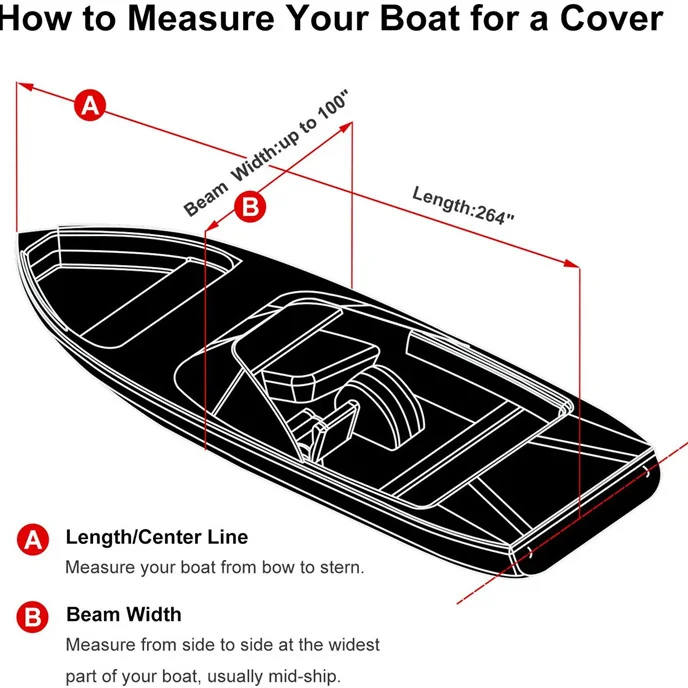 How to Measure Your Boat for a Cover

A

Beam Width:up to 100"

B

Length:264"

A Length/Center Line

Measure your boat from bow to stern.

B Beam Width

Measure from side to side at the widest part of your boat, usually mid-ship.