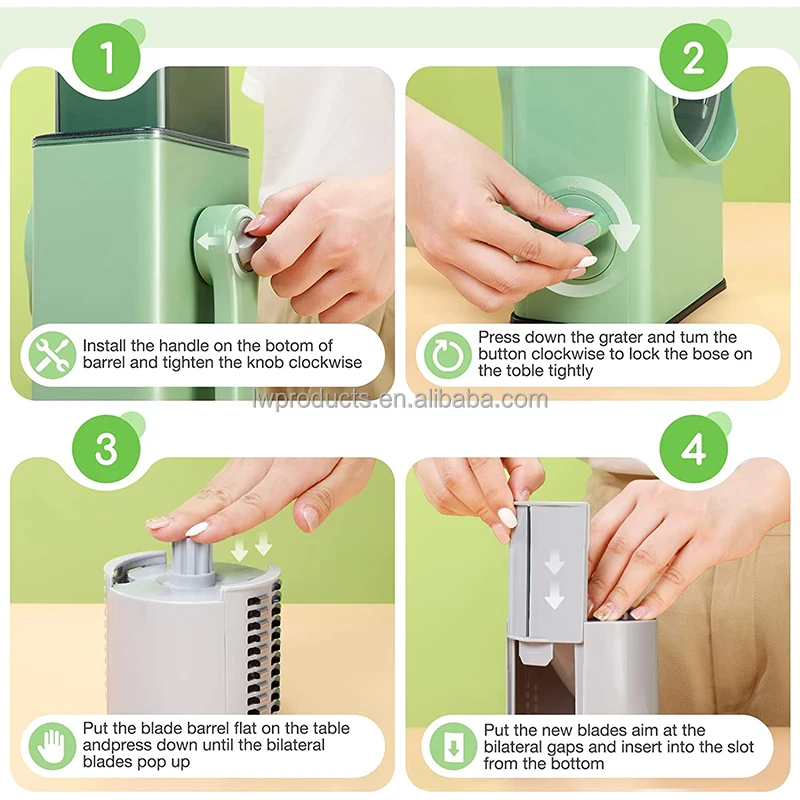 1

Install the handle on the botom of barrel and tighten the knob clockwise

2

Press down the grater and tum the button clockwise to lock the bose on the toble tightly

lwproducts.en.alibaba.com

3

Put the blade barrel flat on the table andpress down until the bilateral blades pop up

4

Put the new blades aim at the bilateral gaps and insert into the slot from the bottom