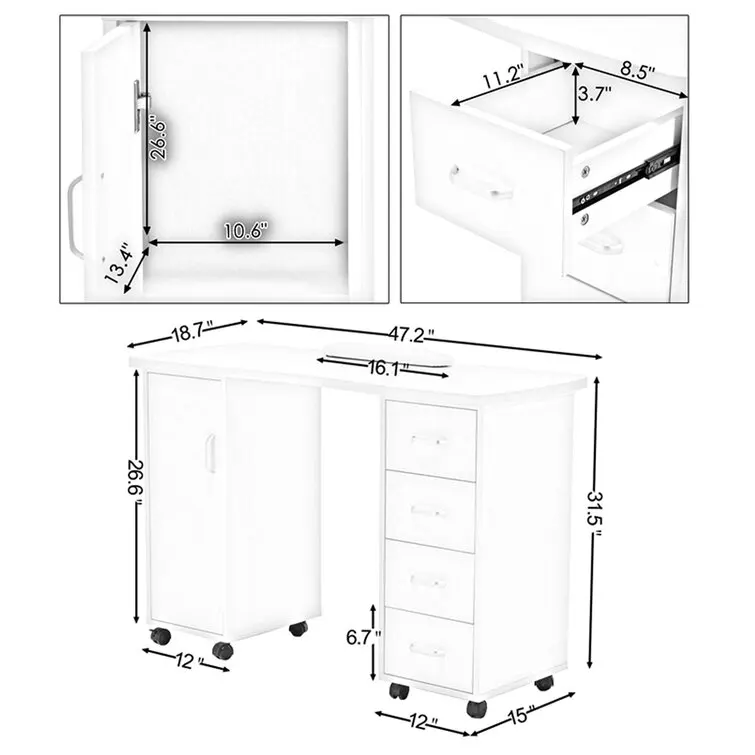 26.6"
10.6"
13.4"
11.2"
8.5"
3.7"
18.7"
47.2"
16.1"
26.6"
31.5"
6.7"
12"
12"
15"