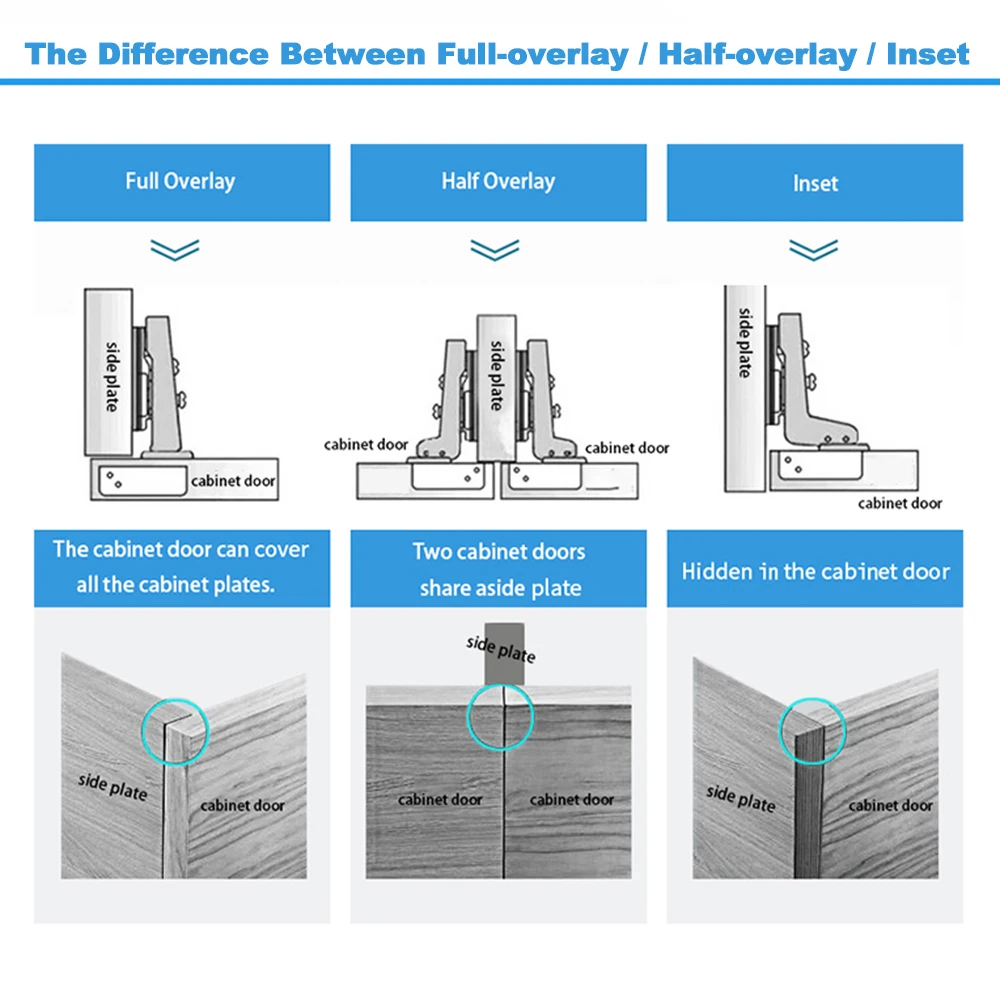 The Difference Between Full-overlay / Half-overlay / Inset

Full Overlay

side plate

cabinet door

The cabinet door can cover all the cabinet plates.

side plate

cabinet door

Half Overlay

side plate

cabinet door

cabinet door

Two cabinet doors share aside plate

side plate

cabinet door

cabinet door

Inset

side plate

cabinet door

Hidden in the cabinet door

side plate

cabinet door