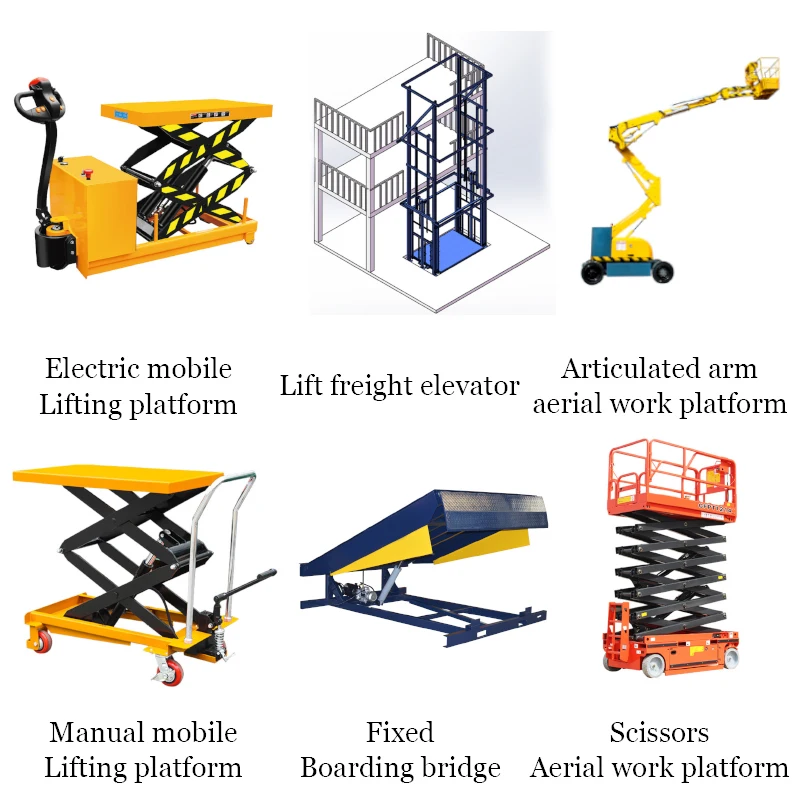 Electric mobile
Lifting platform

Lift freight elevator

Articulated arm
aerial work platform

Manual mobile
Lifting platform

Fixed
Boarding bridge

Scissors
Aerial work platform