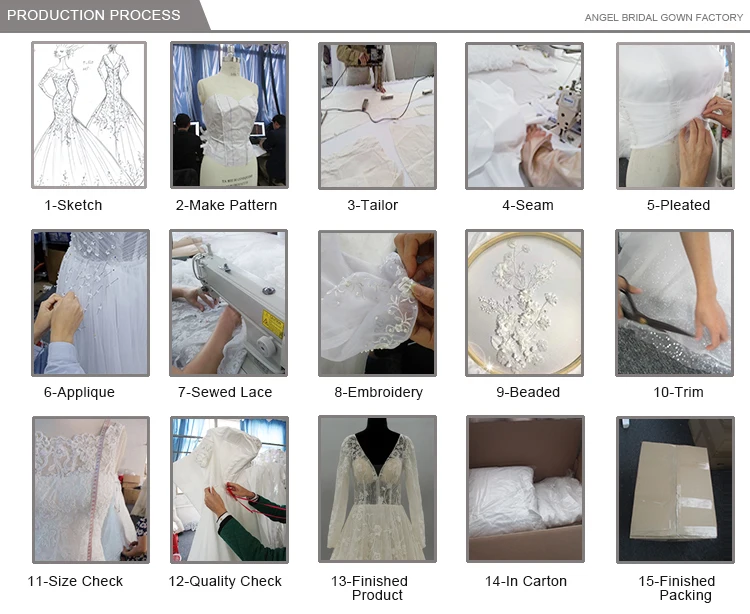 PRODUCTION PROCESS

ANGEL BRIDAL GOWN FACTORY

1-Sketch

2-Make Pattern

3-Tailor

4-Seam

5-Pleated

6-Applique

7-Sewed Lace

8-Embroidery

9-Beaded

10-Trim

11-Size Check

12-Quality Check

13-Finished Product

14-In Carton

15-Finished Packing