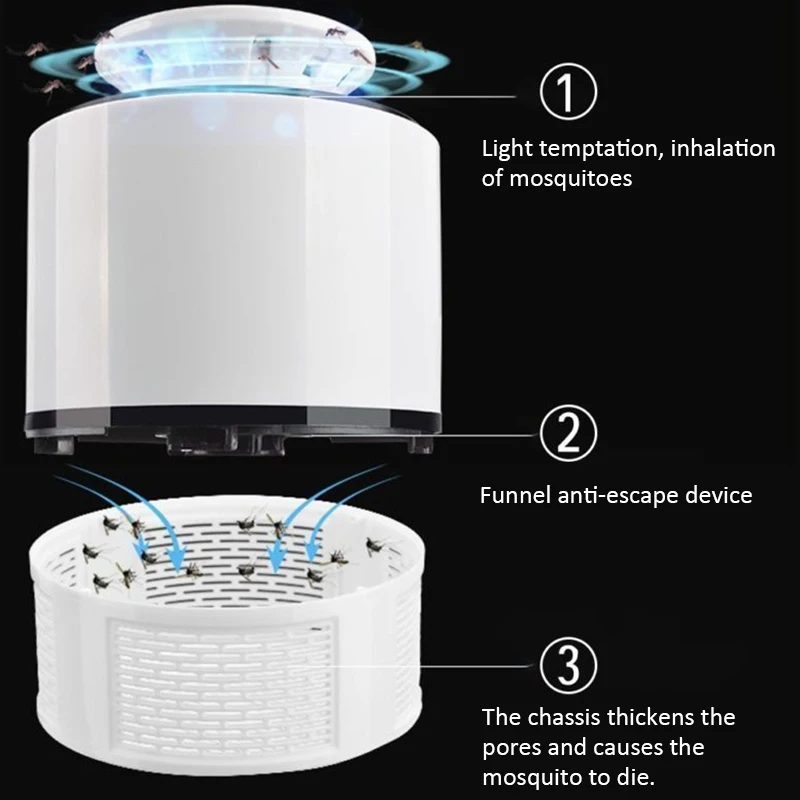 ①

Light temptation, inhalation of mosquitoes

②

Funnel anti-escape device

③

The chassis thickens the pores and causes the mosquito to die.