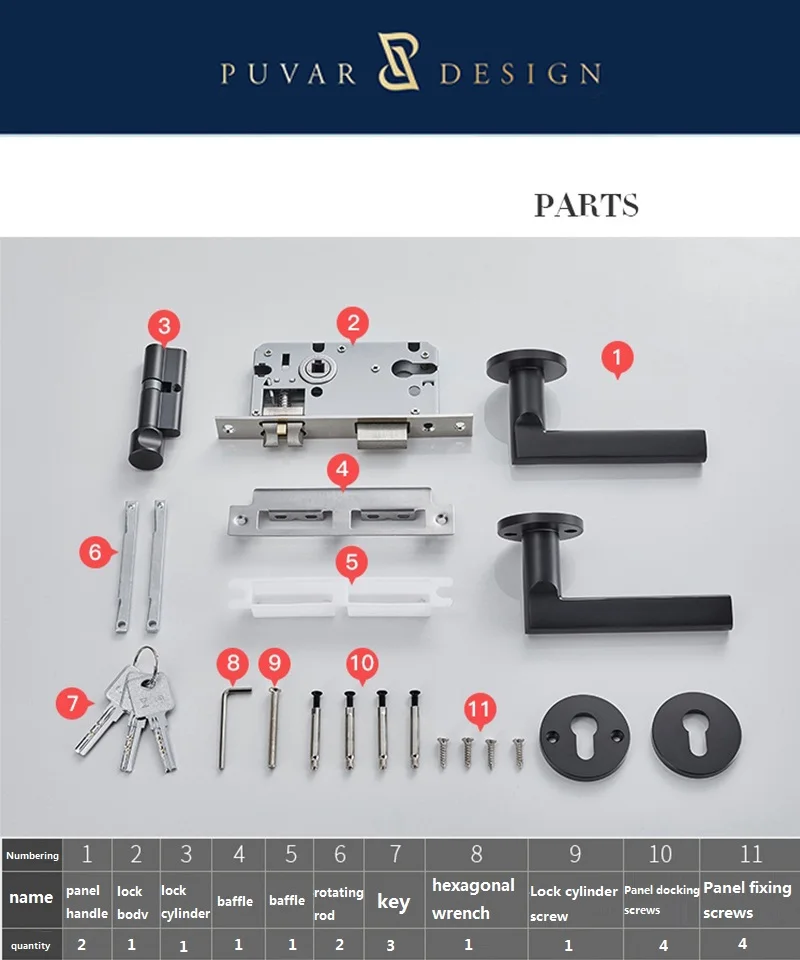 PUVAR DESIGN

PARTS

3 2 1

4

6

5

7 8 9 10

11

| Numbering | 1 | 2 | 3 | 4 | 5 | 6 | 7 | 8 | 9 | 10 | 11 |
|---|---|---|---|---|---|---|---|---|---|---|---|
| name | panel handle | lock bodv | lock cylinder | baffle | baffle | rotating rod | key | hexagonal wrench | Lock cylinder screw | Panel docking screws | Panel fixing screws |
| quantity | 2 | 1 | 1 | 1 | 1 | 2 | 3 | 1 | 1 | 4 | 4 |