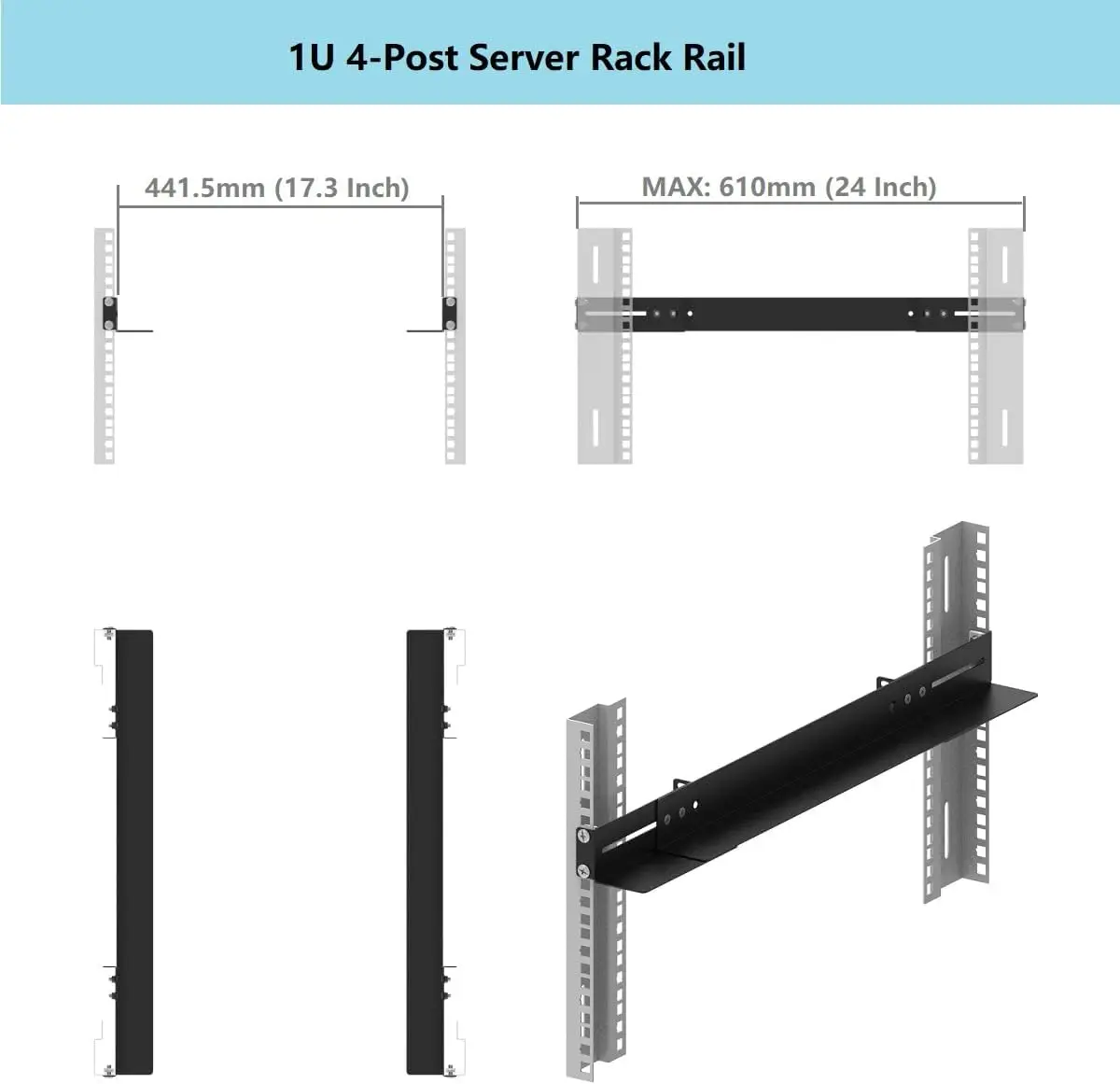 1U 4-Post Server Rack Rail

441.5mm (17.3 Inch)

MAX: 610mm (24 Inch)