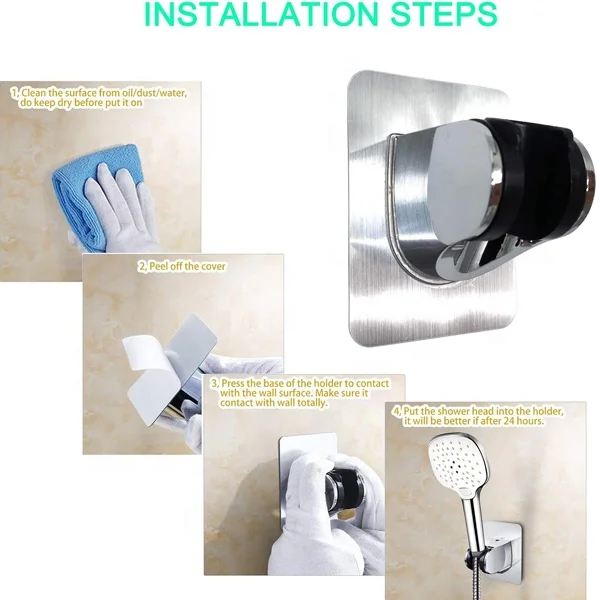 INSTALLATION STEPS

1, Clean the surface from oil/dust/water, do keep dry before put it on

2, Peel off the cover

3, Press the base of the holder to contact with the wall surface. Make sure it contact with wall totally.

4, Put the shower head into the holder, it will be better if after 24 hours.