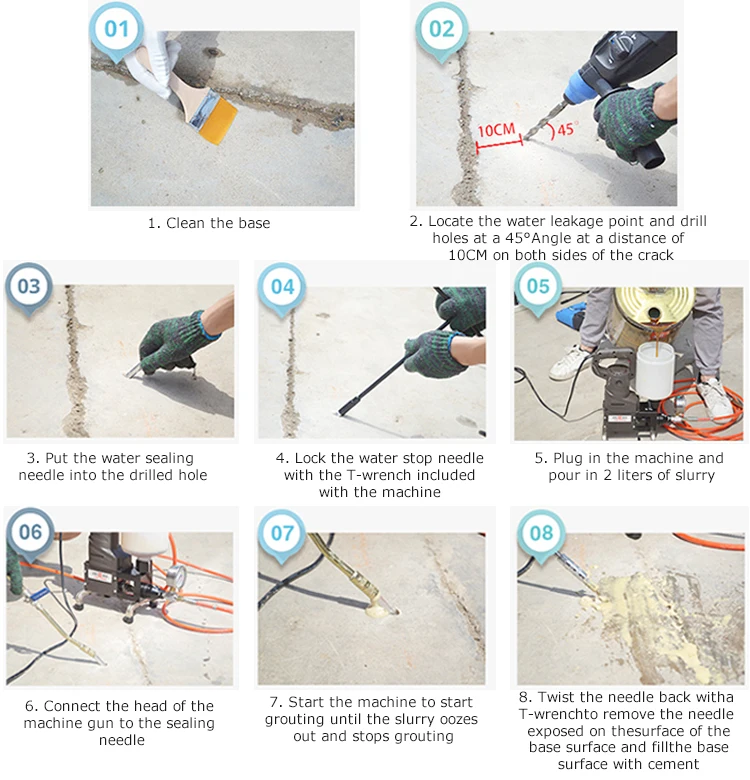 01

1. Clean the base

02

10CM

45°

2. Locate the water leakage point and drill holes at a 45°Angle at a distance of 10CM on both sides of the crack

03

3. Put the water sealing needle into the drilled hole

04

4. Lock the water stop needle with the T-wrench included with the machine

05

5. Plug in the machine and pour in 2 liters of slurry

06

6. Connect the head of the machine gun to the sealing needle

07

7. Start the machine to start grouting until the slurry oozes out and stops grouting

08

8. Twist the needle back witha T-wrenchto remove the needle exposed on thesurface of the base surface and fillthe base surface with cement