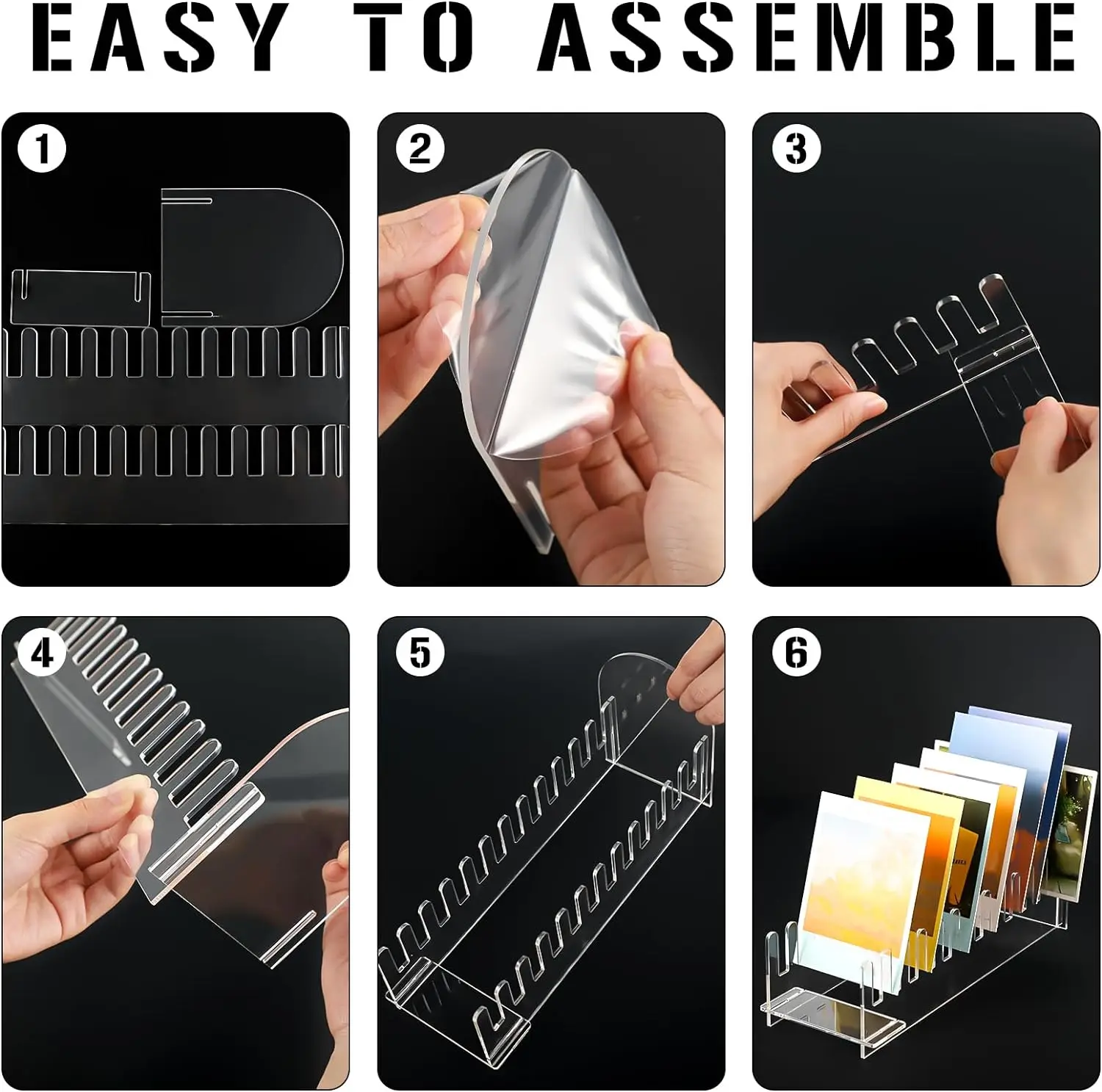 EASY TO ASSEMBLE

1

2

3

4

5

6