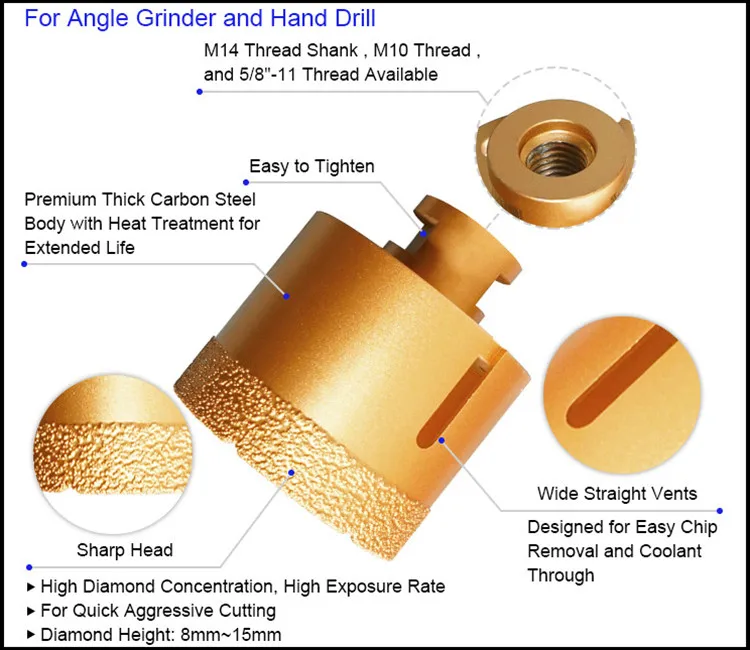 For Angle Grinder and Hand Drill

M14 Thread Shank , M10 Thread , and 5/8"-11 Thread Available

Easy to Tighten

Premium Thick Carbon Steel Body with Heat Treatment for Extended Life

Wide Straight Vents

Designed for Easy Chip Removal and Coolant Through

Sharp Head

▸ High Diamond Concentration, High Exposure Rate
▸ For Quick Aggressive Cutting
▸ Diamond Height: 8mm~15mm