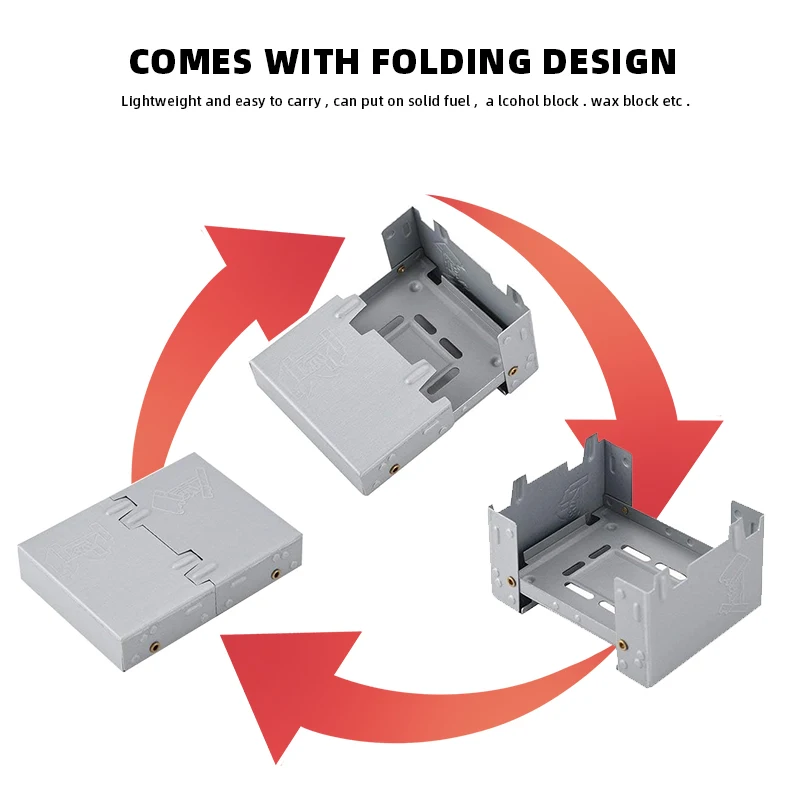 COMES WITH FOLDING DESIGN

Lightweight and easy to carry , can put on solid fuel , a lcohol block . wax block etc .