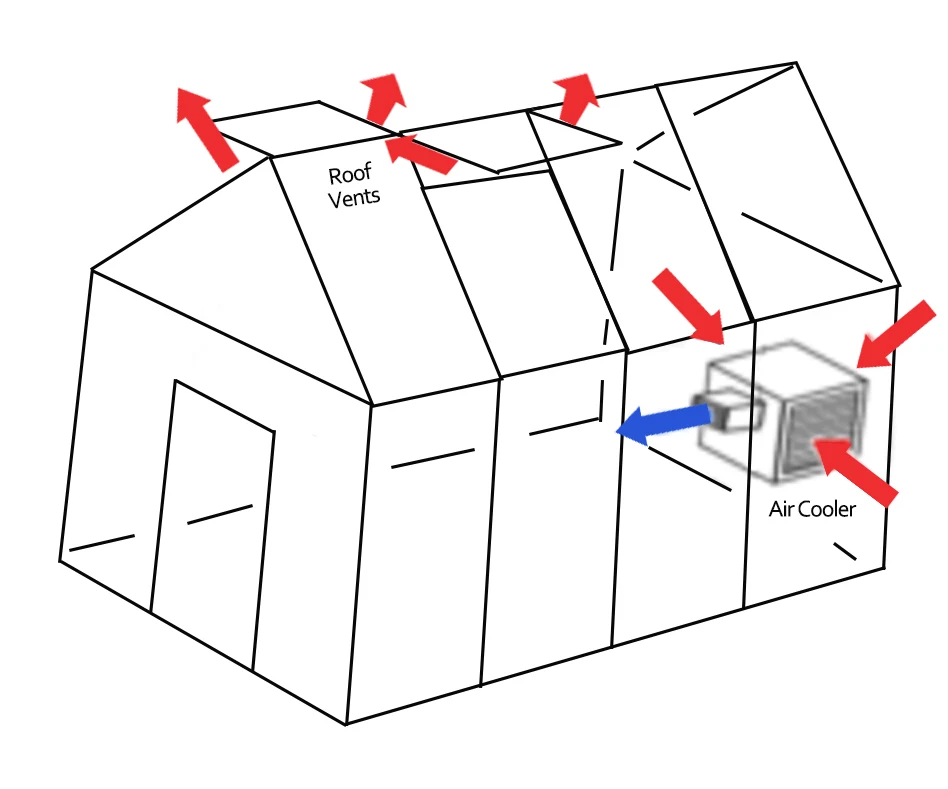 Roof Vents

Air Cooler