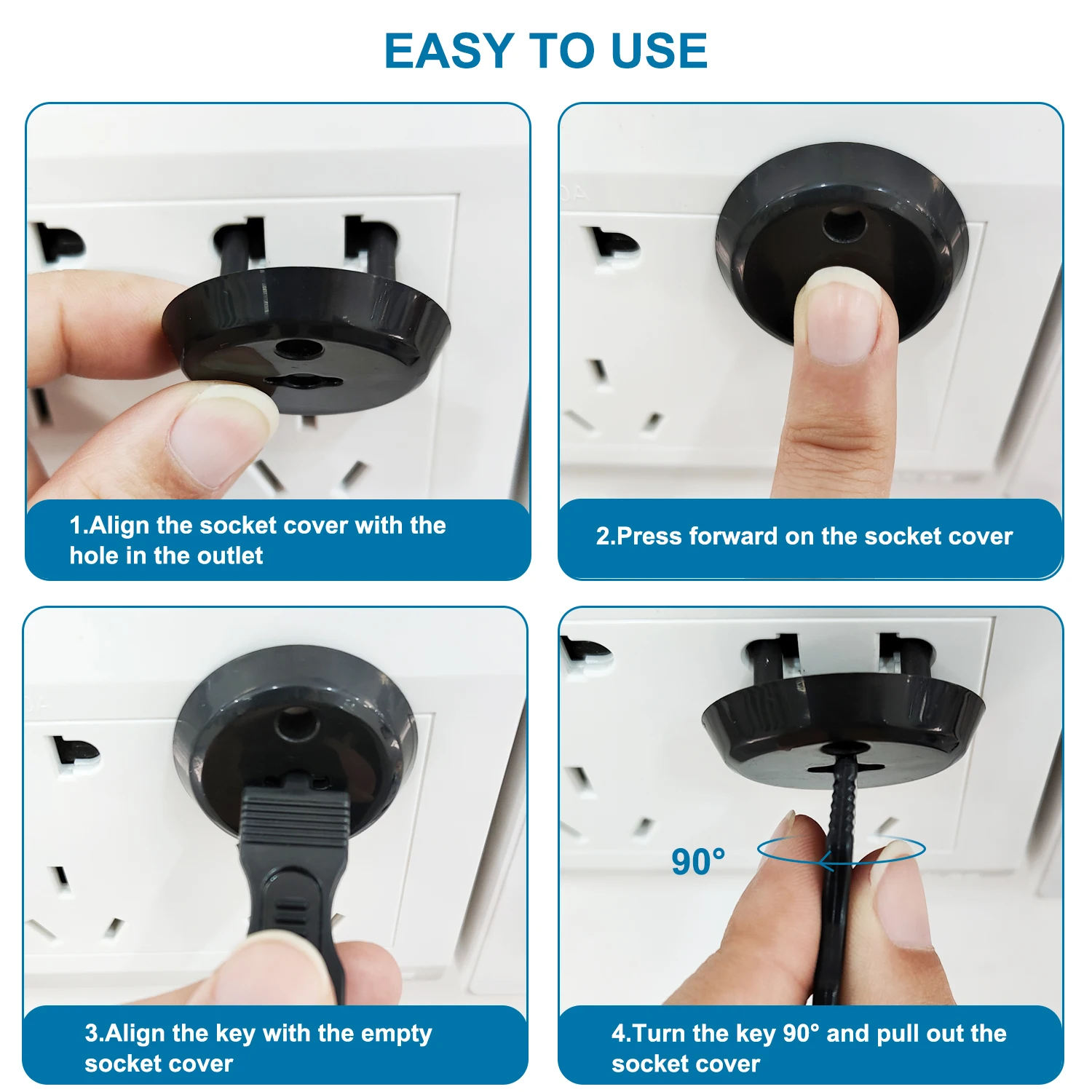 EASY TO USE

1.Align the socket cover with the hole in the outlet

2.Press forward on the socket cover

3.Align the key with the empty socket cover

90°

4.Turn the key 90° and pull out the socket cover