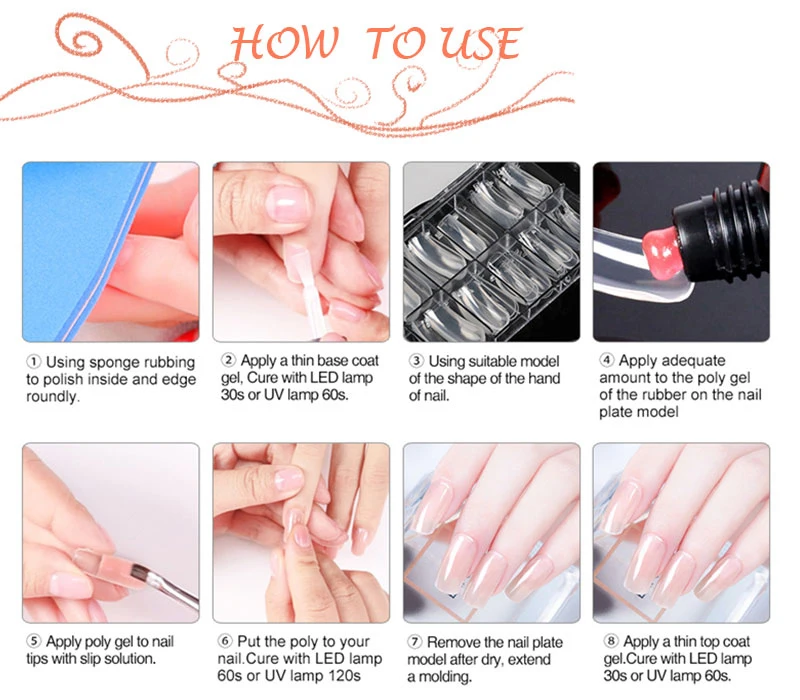 HOW TO USE

① Using sponge rubbing to polish inside and edge roundly.

② Apply a thin base coat gel, Cure with LED lamp 30s or UV lamp 60s.

③ Using suitable model of the shape of the hand of nail.

④ Apply adequate amount to the poly gel of the rubber on the nail plate model

⑤ Apply poly gel to nail tips with slip solution.

⑥ Put the poly to your nail.Cure with LED lamp 60s or UV lamp 120s

⑦ Remove the nail plate model after dry, extend a molding.

⑧ Apply a thin top coat gel.Cure with LED lamp 30s or UV lamp 60s.