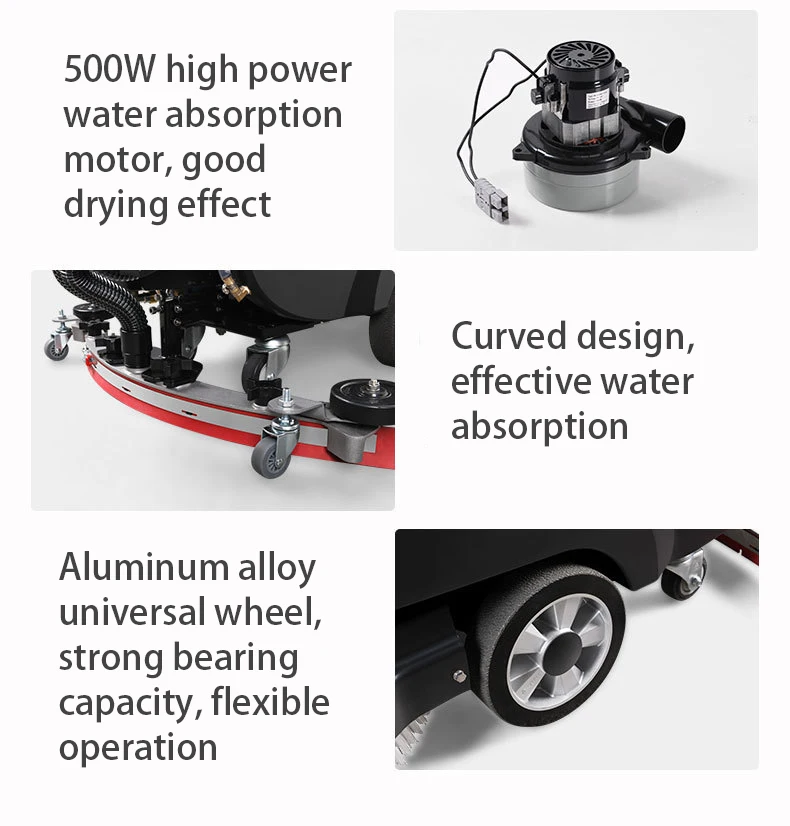 500W high power water absorption motor, good drying effect

Curved design, effective water absorption

Aluminum alloy universal wheel, strong bearing capacity, flexible operation