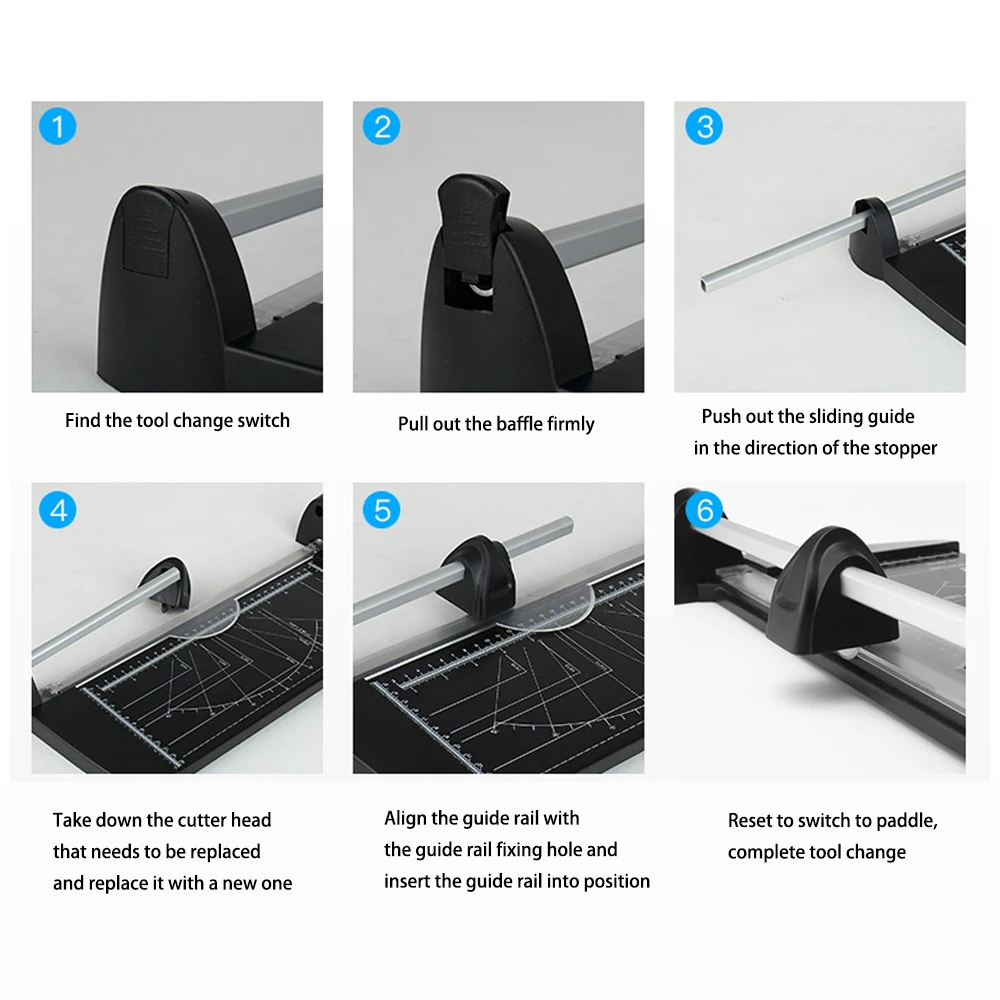 1

Find the tool change switch

2

Pull out the baffle firmly

3

Push out the sliding guide in the direction of the stopper

4

Take down the cutter head that needs to be replaced and replace it with a new one

5

Align the guide rail with the guide rail fixing hole and insert the guide rail into position

6

Reset to switch to paddle, complete tool change